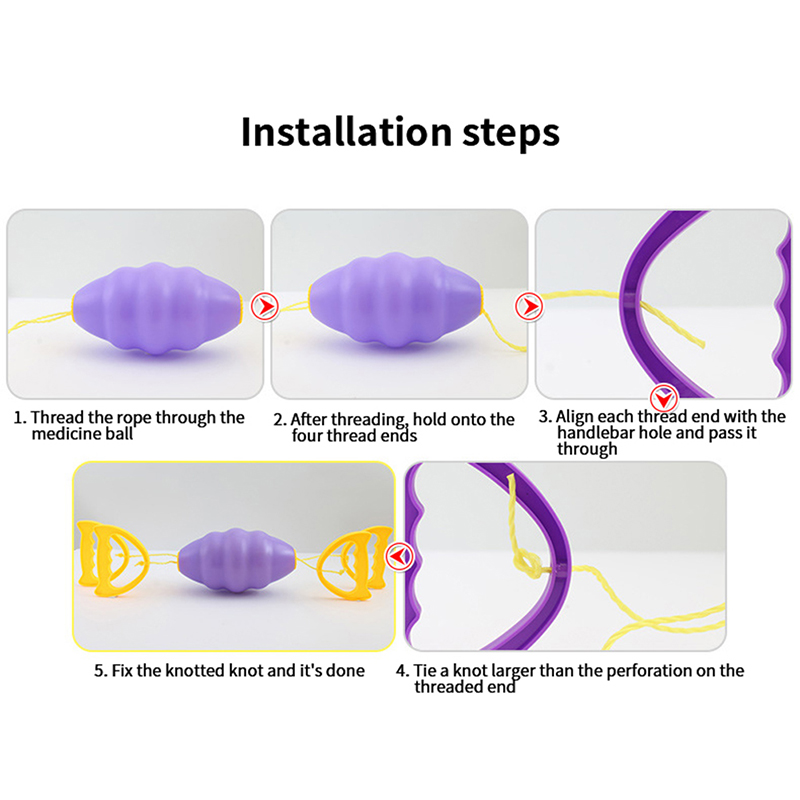 Installation steps

1. Thread the rope through the medicine ball

2. After threading, hold onto the four thread ends

3. Align each thread end with the handlebar hole and pass it through

5. Fix the knotted knot and it's done

4. Tie a knot larger than the perforation on the threaded end