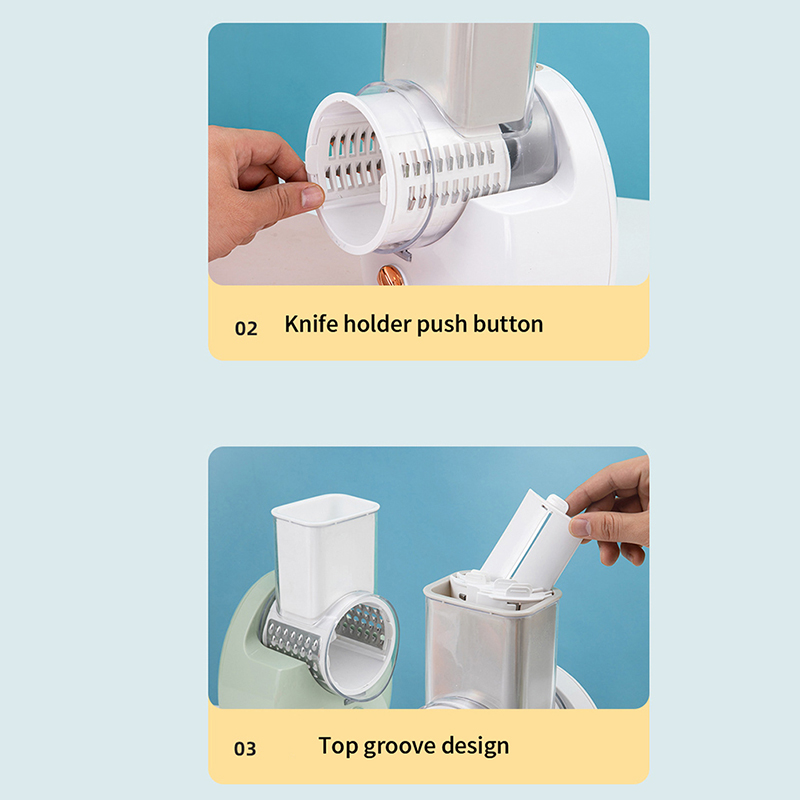 02 Knife holder push button

03 Top groove design