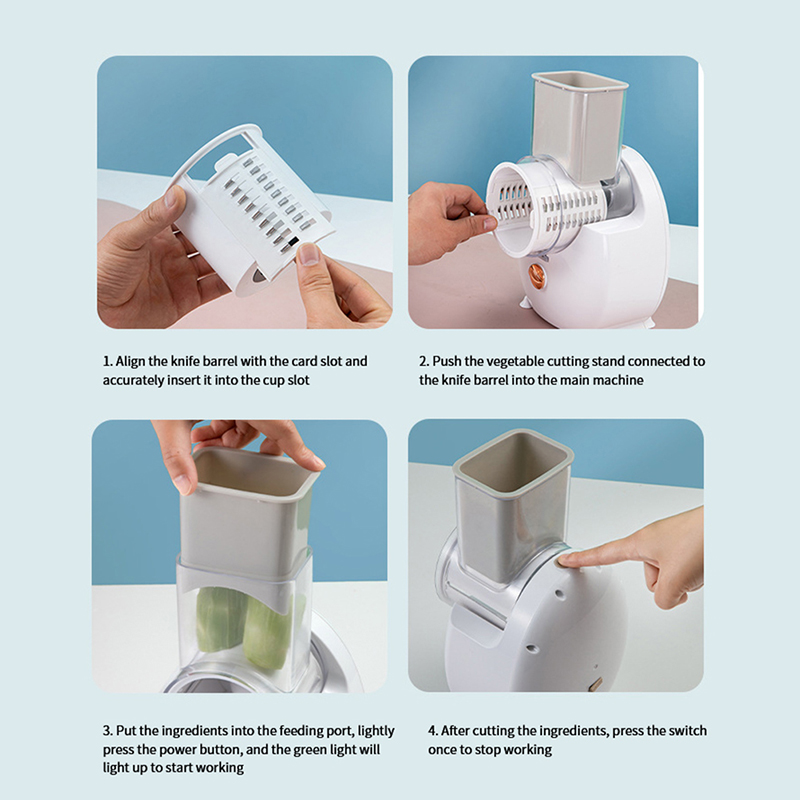 1. Align the knife barrel with the card slot and accurately insert it into the cup slot

2. Push the vegetable cutting stand connected to the knife barrel into the main machine

3. Put the ingredients into the feeding port, lightly press the power button, and the green light will light up to start working

4. After cutting the ingredients, press the switch once to stop working