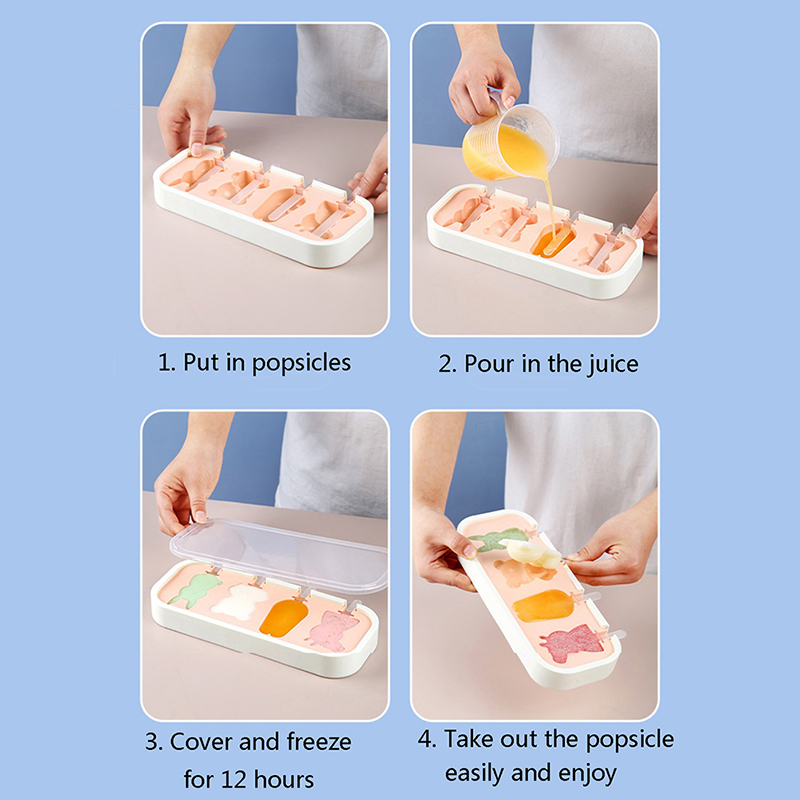 1. Put in popsicles

2. Pour in the juice

3. Cover and freeze for 12 hours

4. Take out the popsicle easily and enjoy