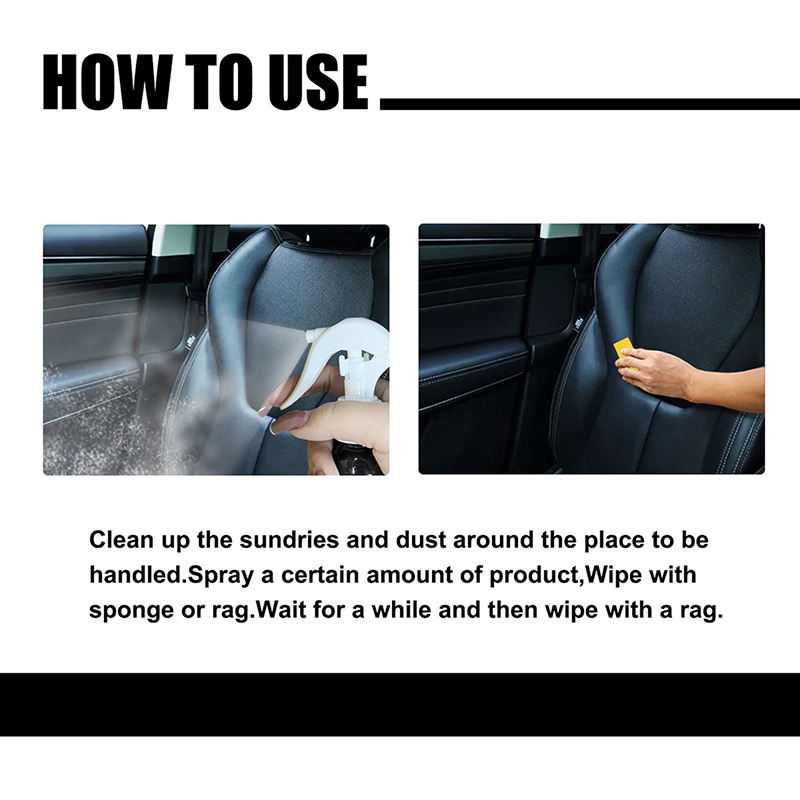 HOW TO USE

Clean up the sundries and dust around the place to be handled.Spray a certain amount of product,Wipe with sponge or rag.Wait for a while and then wipe with a rag.