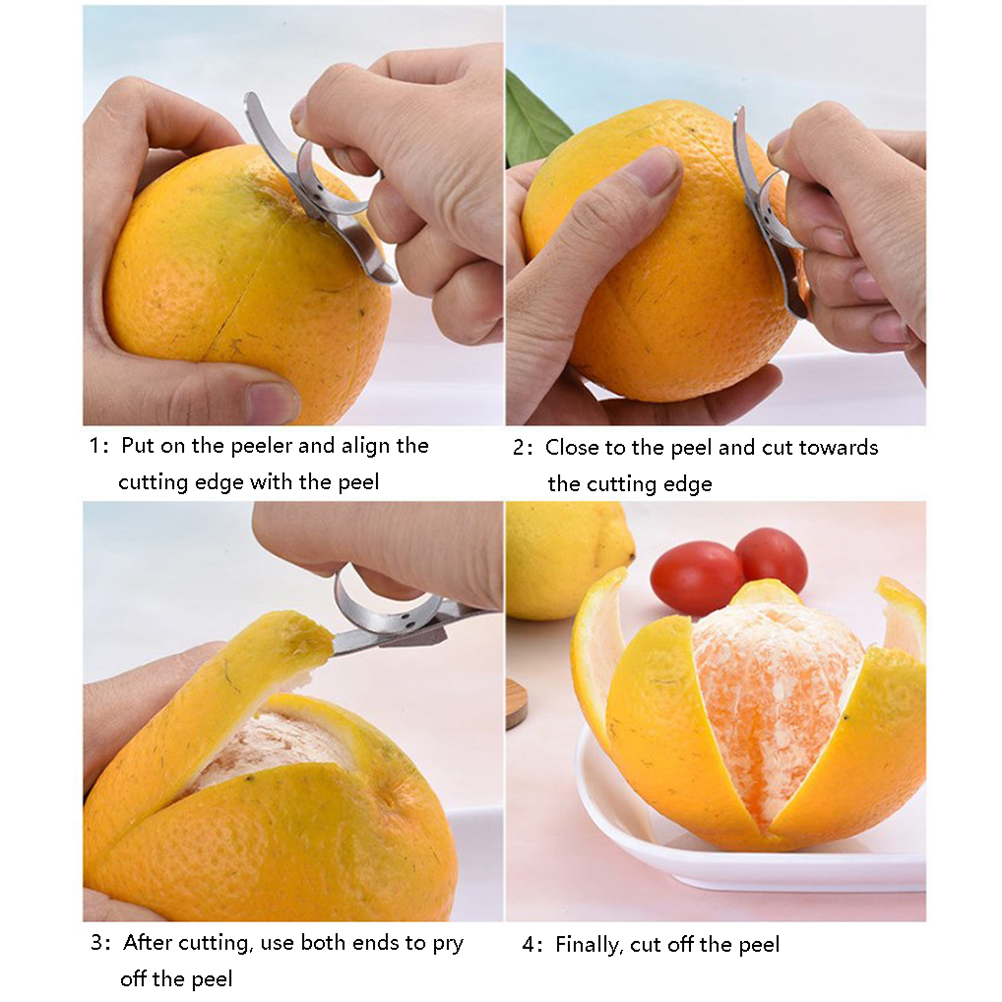 1: Put on the peeler and align the cutting edge with the peel

2: Close to the peel and cut towards the cutting edge

3: After cutting, use both ends to pry off the peel

4: Finally, cut off the peel