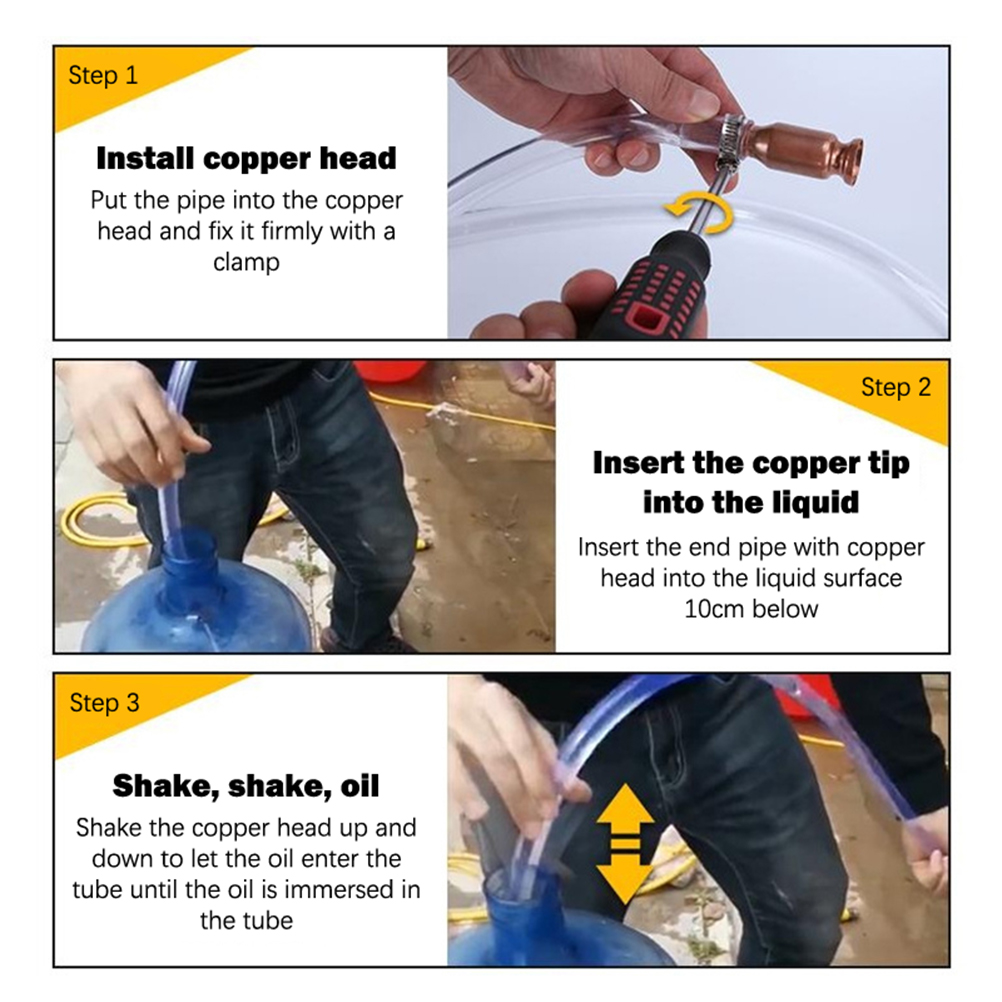 Step 1

Install copper head

Put the pipe into the copper head and fix it firmly with a clamp

Step 2

Insert the copper tip into the liquid

Insert the end pipe with copper head into the liquid surface 10cm below

Step 3

Shake, shake, oil

Shake the copper head up and down to let the oil enter the tube until the oil is immersed in the tube