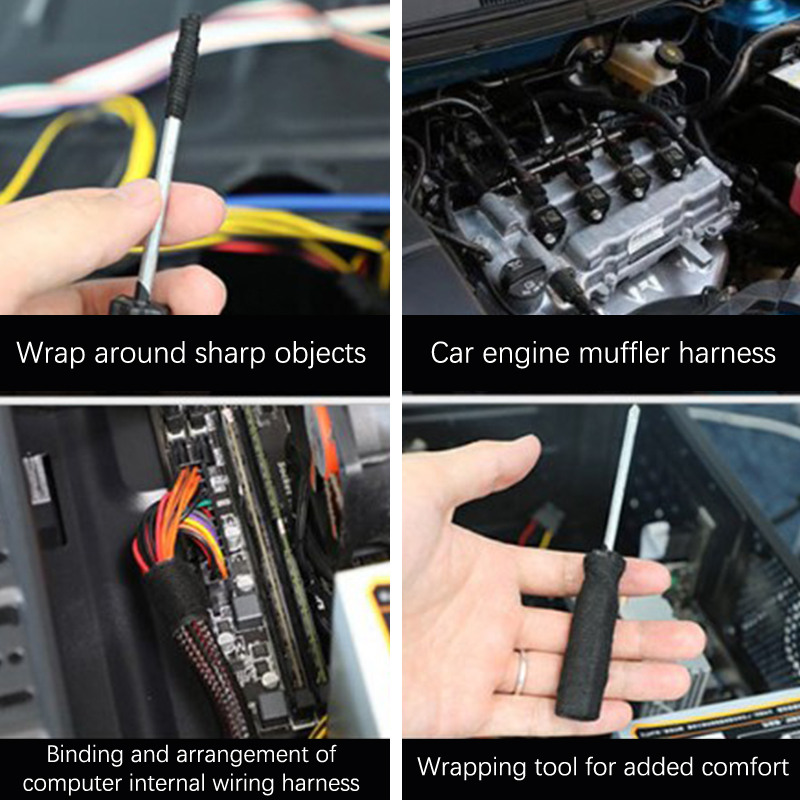 Wrap around sharp objects

Car engine muffler harness

Binding and arrangement of computer internal wiring harness

Wrapping tool for added comfort