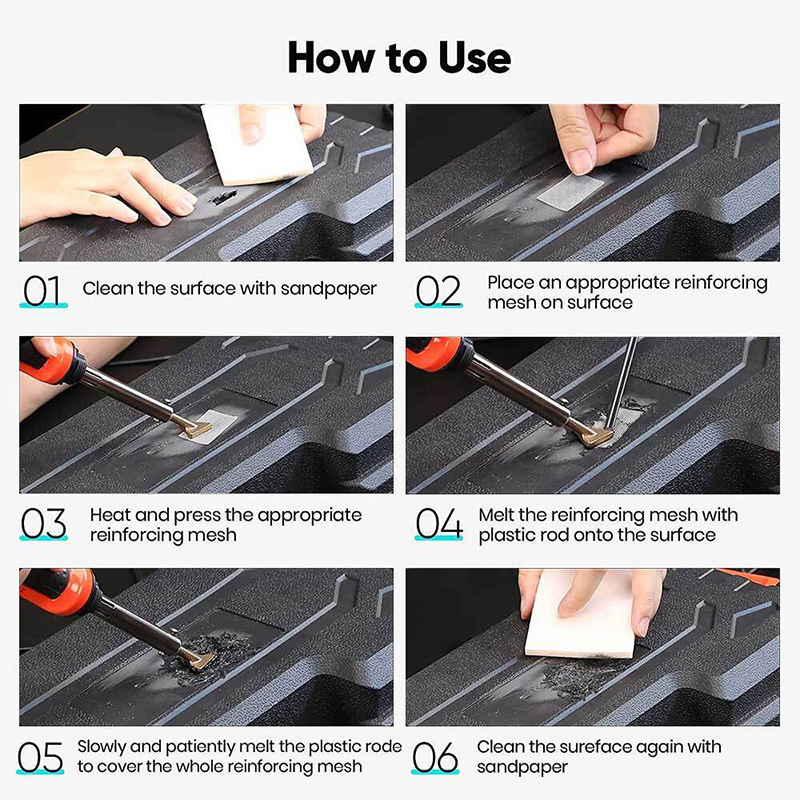 How to Use

01 Clean the surface with sandpaper

02 Place an appropriate reinforcing mesh on surface

03 Heat and press the appropriate reinforcing mesh

04 Melt the reinforcing mesh with plastic rod onto the surface

05 Slowly and patiently melt the plastic rode to cover the whole reinforcing mesh

06 Clean the sureface again with sandpaper