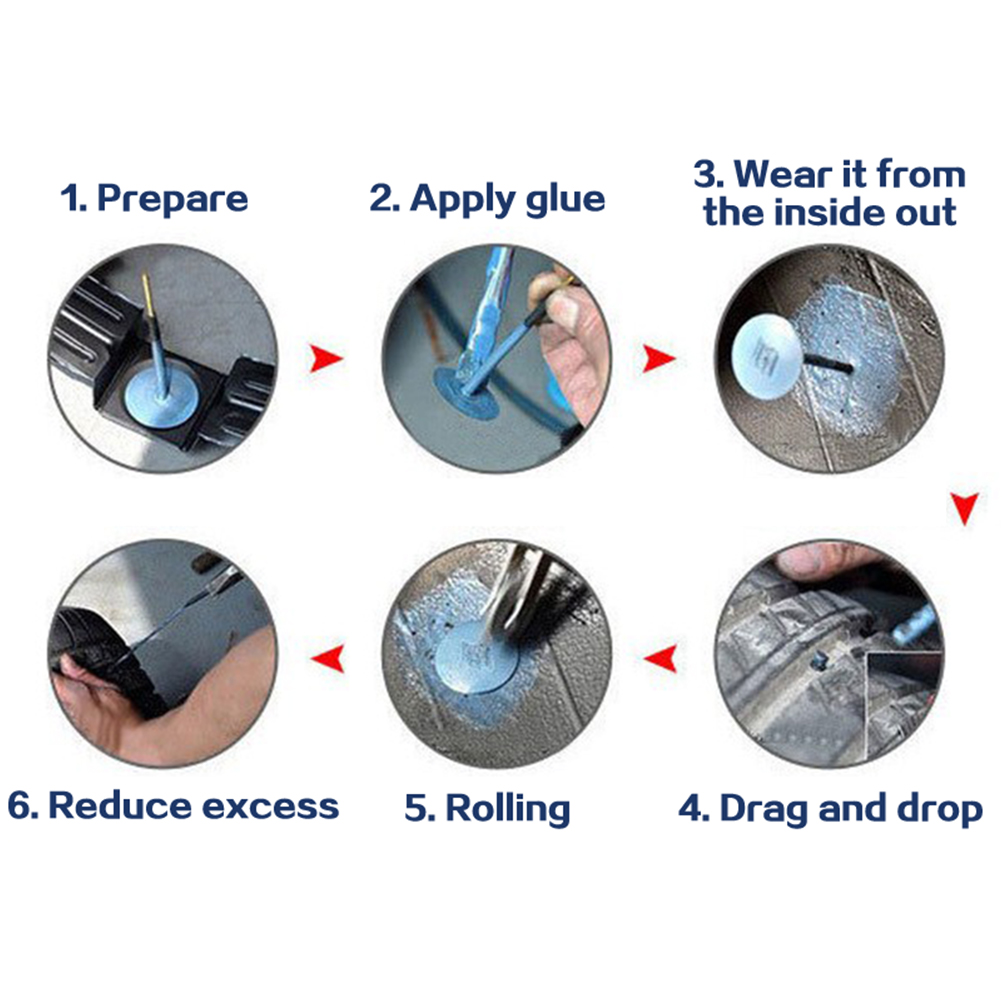 1. Prepare

2. Apply glue

3. Wear it from the inside out

4. Drag and drop

5. Rolling

6. Reduce excess