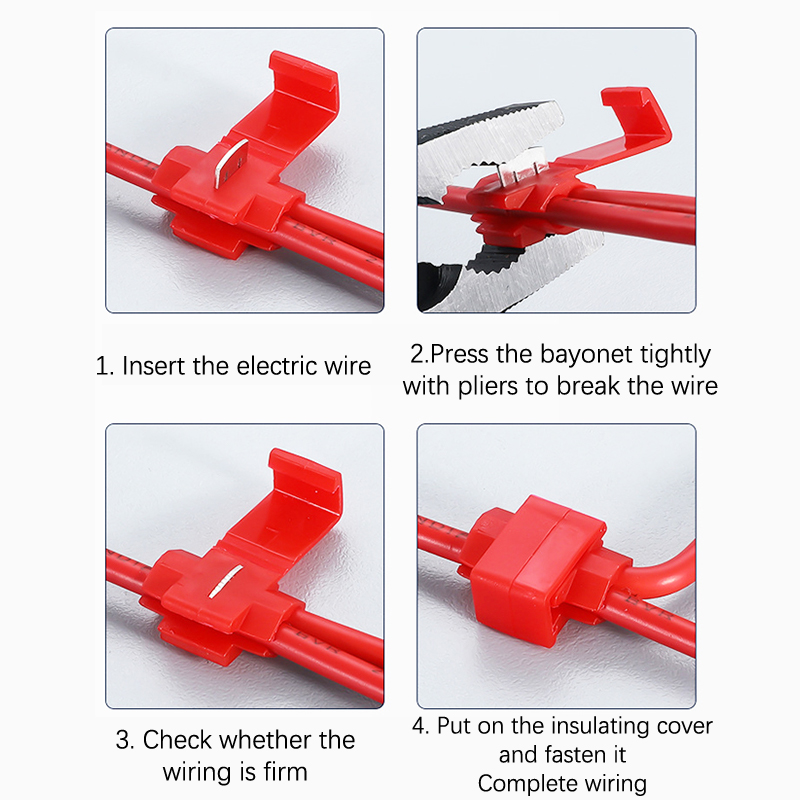 1. Insert the electric wire

2.Press the bayonet tightly with pliers to break the wire

3. Check whether the wiring is firm

4. Put on the insulating cover and fasten it
Complete wiring