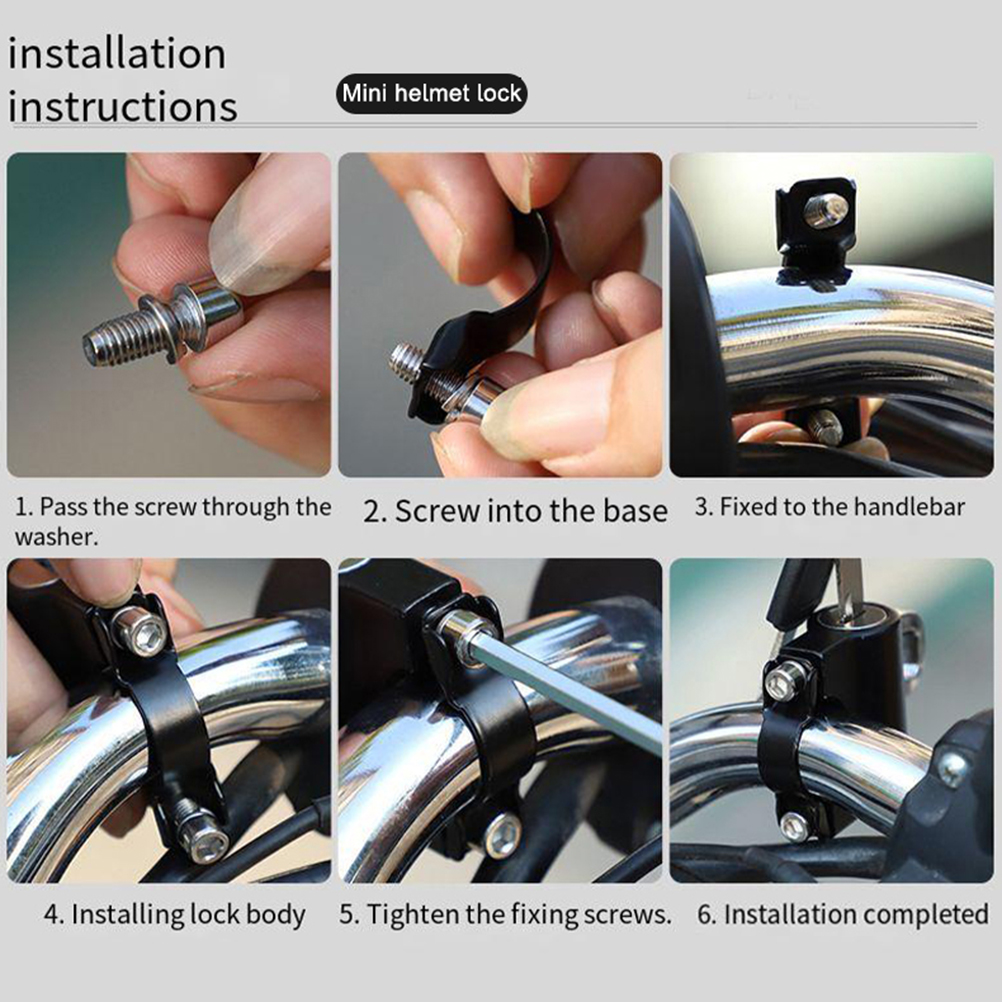 installation instructions

Mini helmet lock

1. Pass the screw through the washer.

2. Screw into the base

3. Fixed to the handlebar

4. Installing lock body

5. Tighten the fixing screws.

6. Installation completed