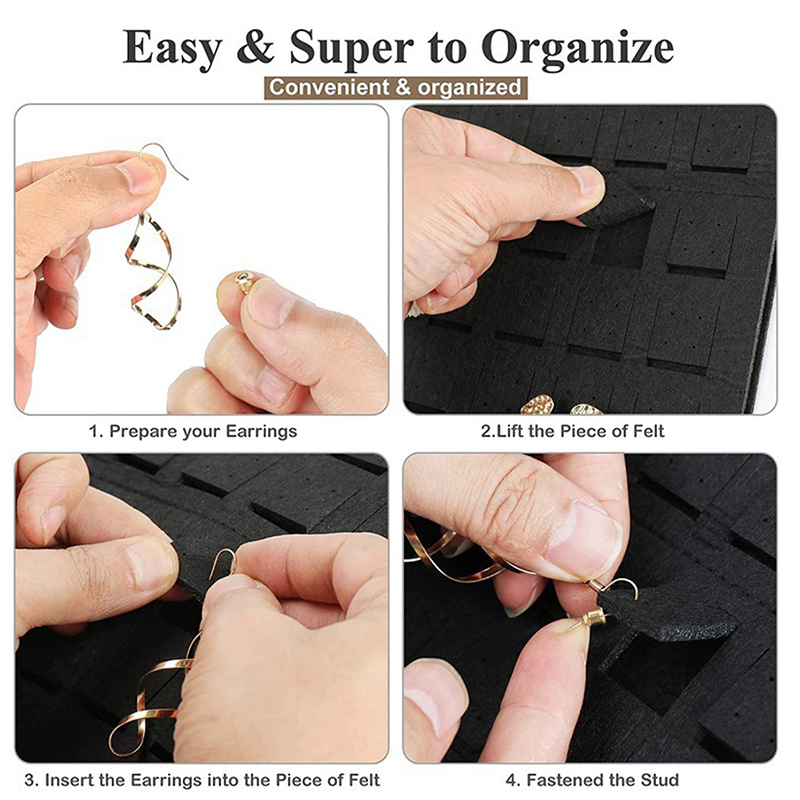 Easy & Super to Organize
Convenient & organized

1. Prepare your Earrings

2.Lift the Piece of Felt

3. Insert the Earrings into the Piece of Felt

4. Fastened the Stud