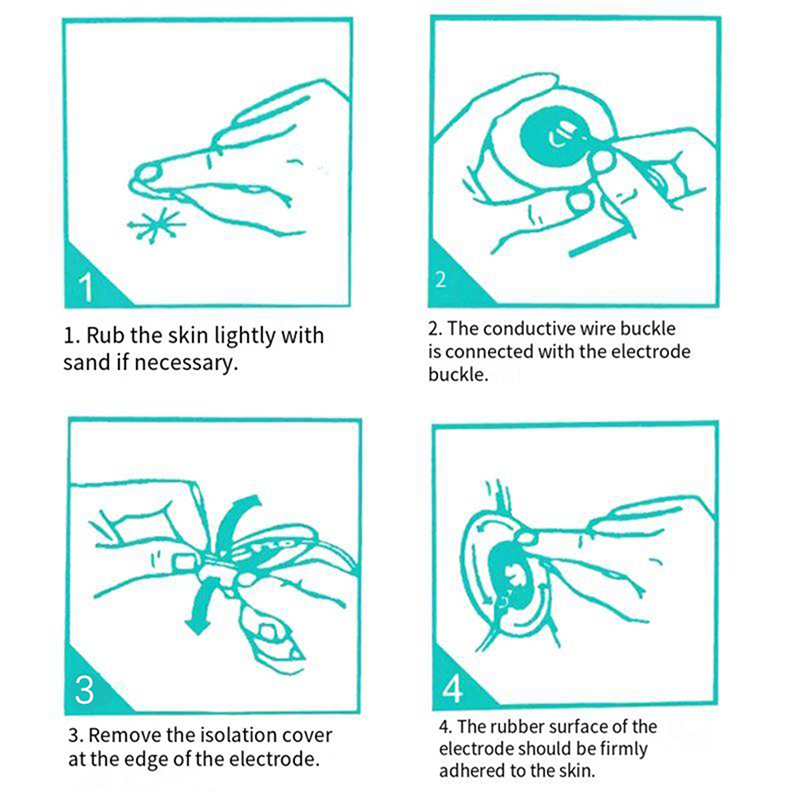 1

1. Rub the skin lightly with sand if necessary.

2

2. The conductive wire buckle is connected with the electrode buckle.

3

3. Remove the isolation cover at the edge of the electrode.

4

4. The rubber surface of the electrode should be firmly adhered to the skin.