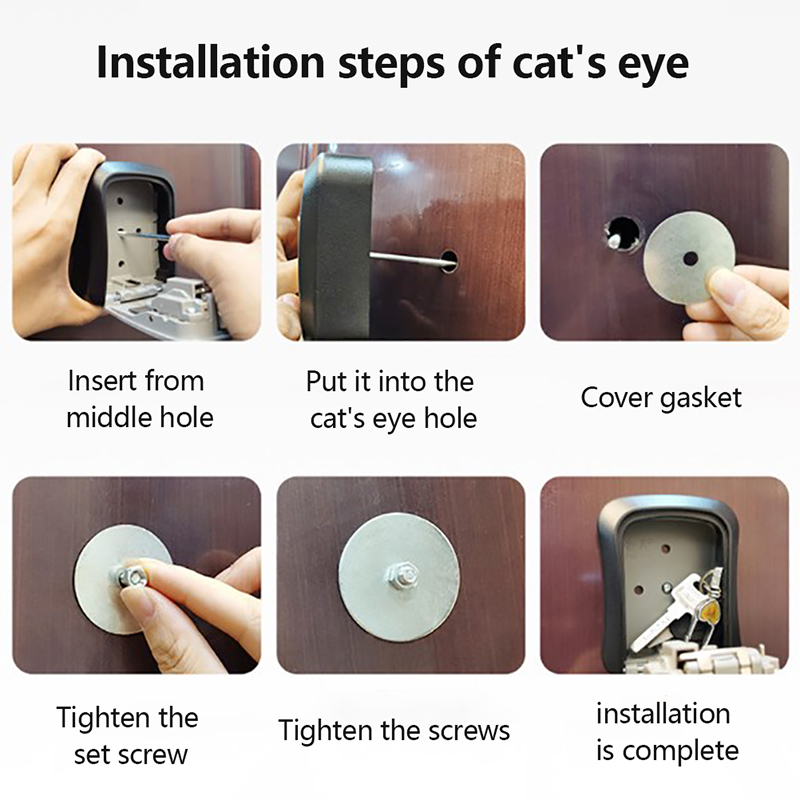 Installation steps of cat's eye

Insert from middle hole

Put it into the cat's eye hole

Cover gasket

Tighten the set screw

Tighten the screws

installation is complete