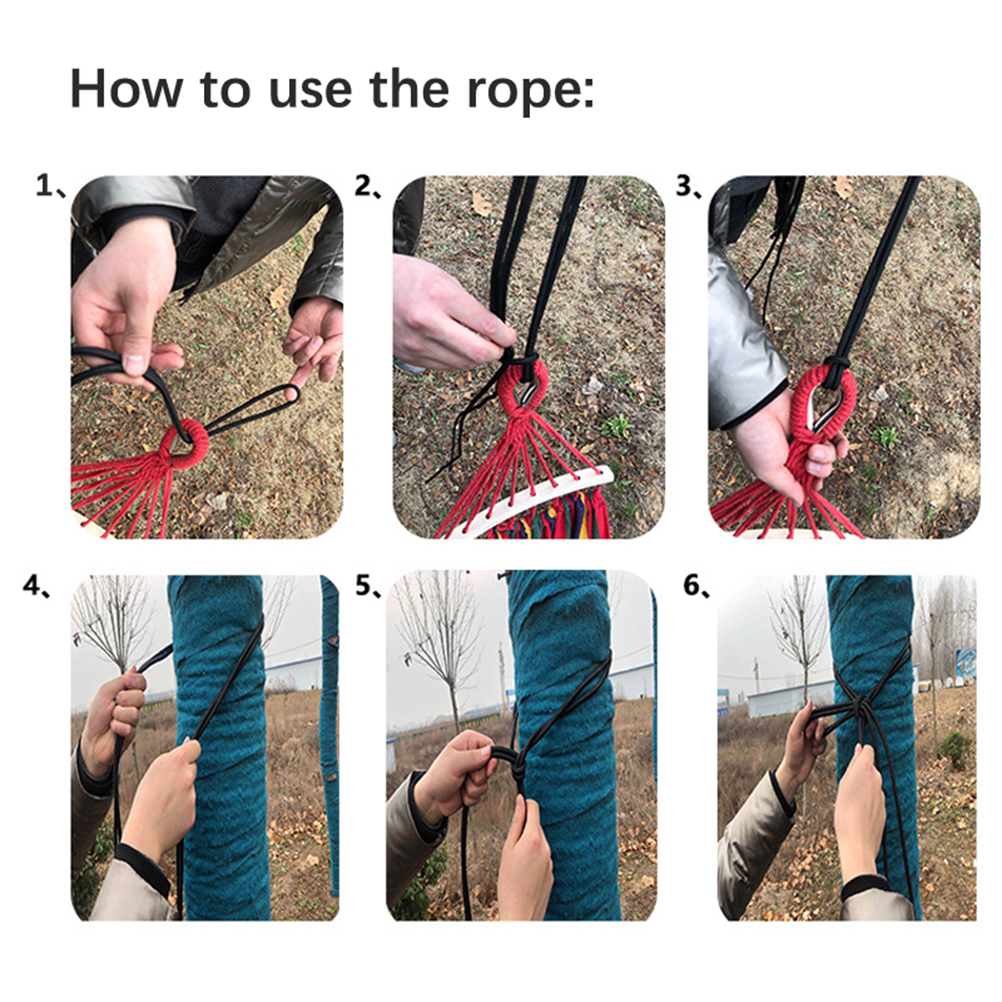 How to use the rope:

1、

2、

3、

4、

5、

6、