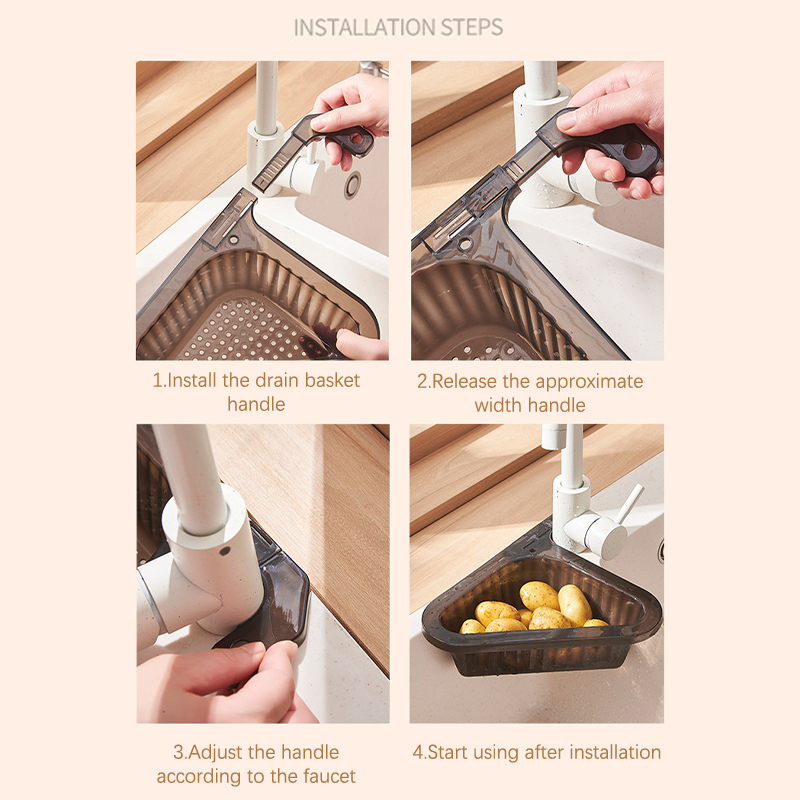 INSTALLATION STEPS

1.Install the drain basket handle

2.Release the approximate width handle

3.Adjust the handle according to the faucet

4.Start using after installation