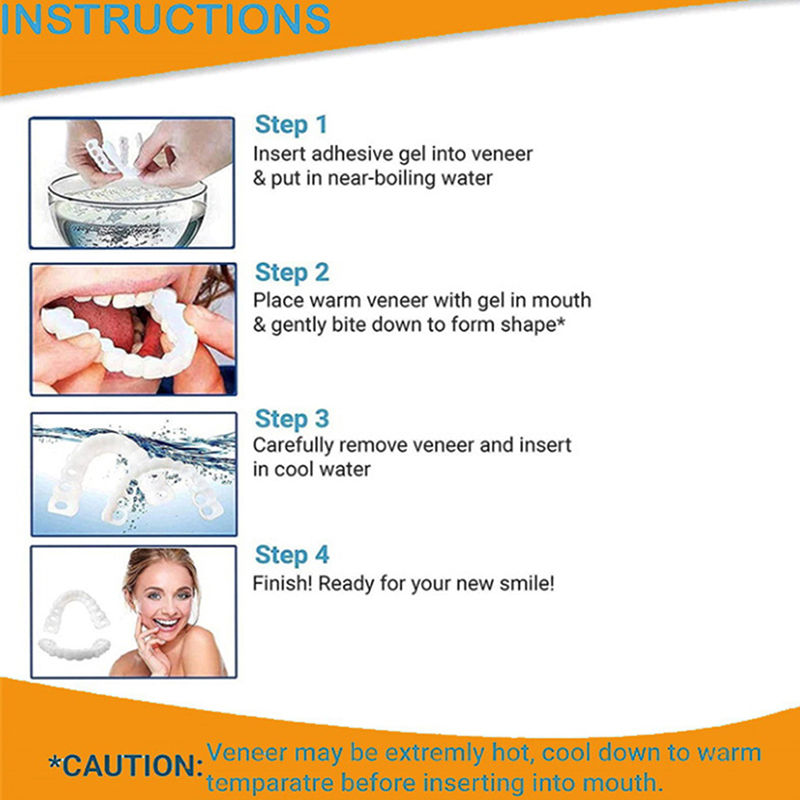 INSTRUCTIONS

Step 1
Insert adhesive gel into veneer & put in near-boiling water

Step 2
Place warm veneer with gel in mouth & gently bite down to form shape*

Step 3
Carefully remove veneer and insert in cool water

Step 4
Finish! Ready for your new smile!

*CAUTION: Veneer may be extremly hot, cool down to warm temparatre before inserting into mouth.