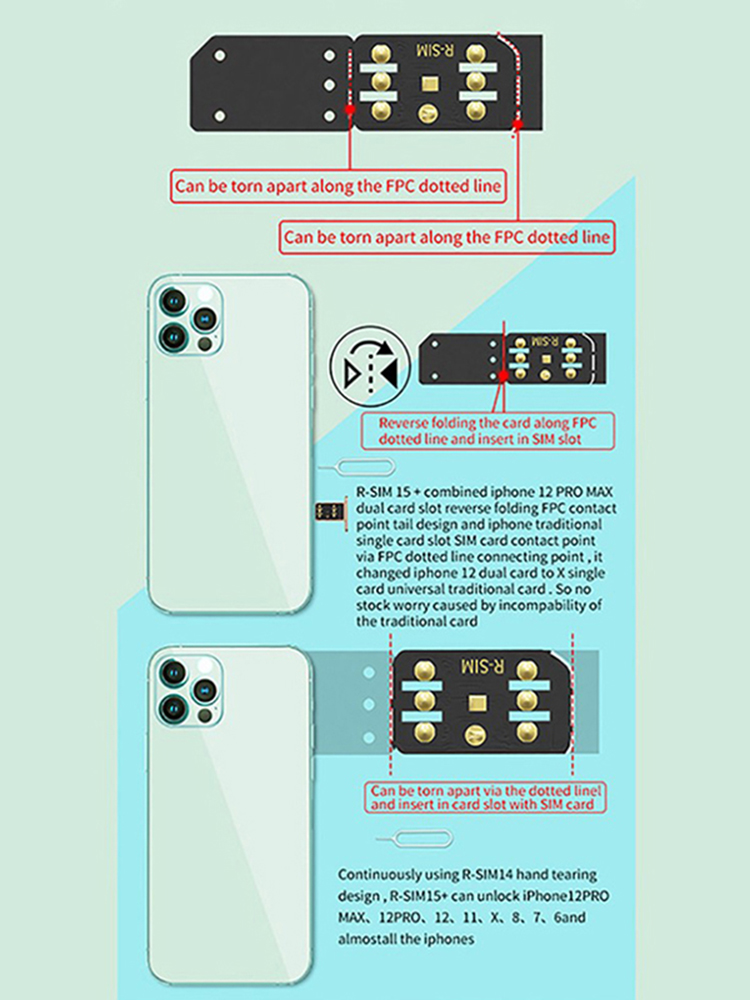 R-SIM

Can be torn apart along the FPC dotted line

Can be torn apart along the FPC dotted line

R-SIM

Reverse folding the card along FPC dotted line and insert in SIM slot

R-SIM 15 + combined iphone 12 PRO MAX dual card slot reverse folding FPC contact point tail design and iphone traditional single card slot SIM card contact point via FPC dotted line connecting point , it changed iphone 12 dual card to X single card universal traditional card . So no stock worry caused by incompability of the traditional card

R-SIM

Can be torn apart via the dotted linel and insert in card slot with SIM card

Continuously using R-SIM14 hand tearing design , R-SIM15+ can unlock iPhone12PRO MAX、12PRO、12、11、X、8、7、6and almostall the iphones