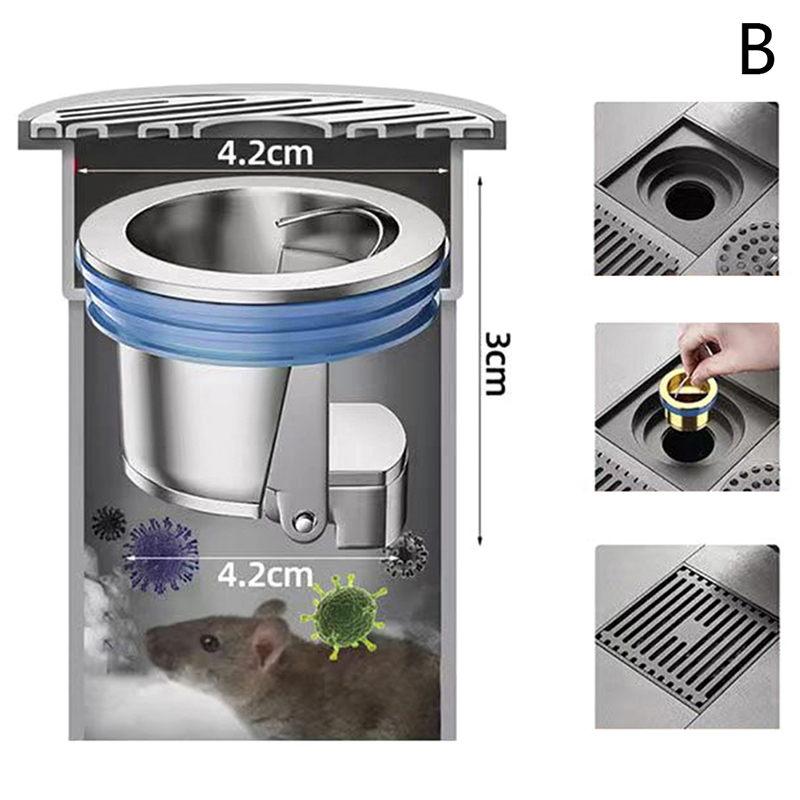 B

4.2cm

3cm

4.2cm