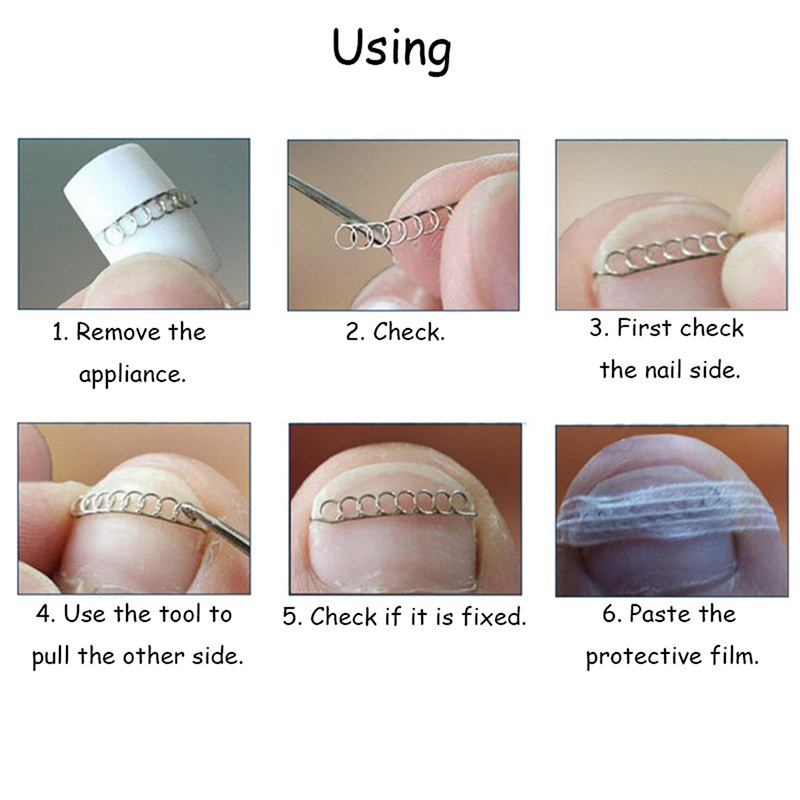 Using

1. Remove the appliance.

2. Check.

3. First check the nail side.

4. Use the tool to pull the other side.

5. Check if it is fixed.

6. Paste the protective film.