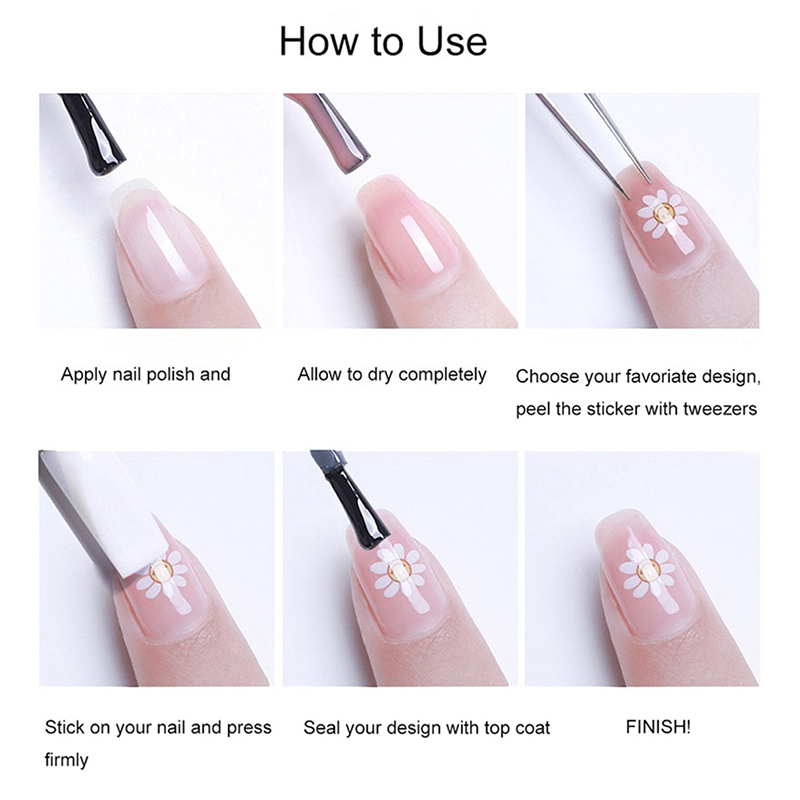 How to Use

Apply nail polish and

Allow to dry completely

Choose your favoriate design, peel the sticker with tweezers

Stick on your nail and press firmly

Seal your design with top coat

FINISH!