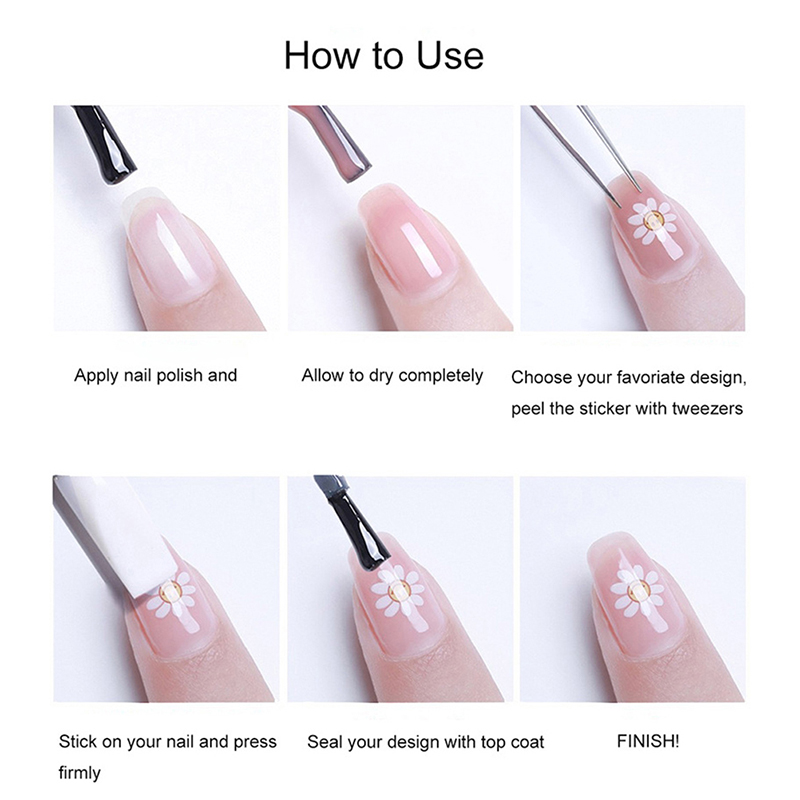 How to Use

Apply nail polish and

Allow to dry completely

Choose your favoriate design, peel the sticker with tweezers

Stick on your nail and press firmly

Seal your design with top coat

FINISH!