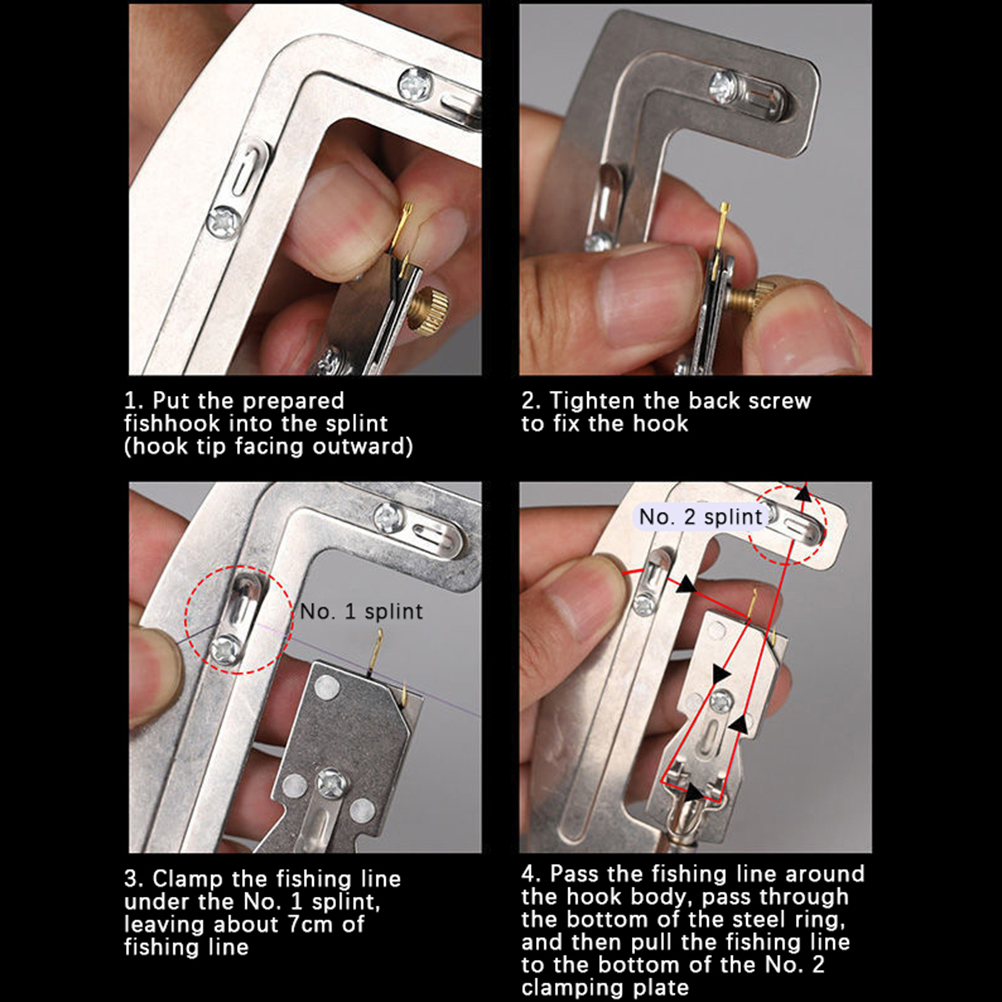 1. Put the prepared fishhook into the splint (hook tip facing outward)

2. Tighten the back screw to fix the hook

No. 1 splint

3. Clamp the fishing line under the No. 1 splint, leaving about 7cm of fishing line

No. 2 splint

4. Pass the fishing line around the hook body, pass through the bottom of the steel ring, and then pull the fishing line to the bottom of the No. 2 clamping plate