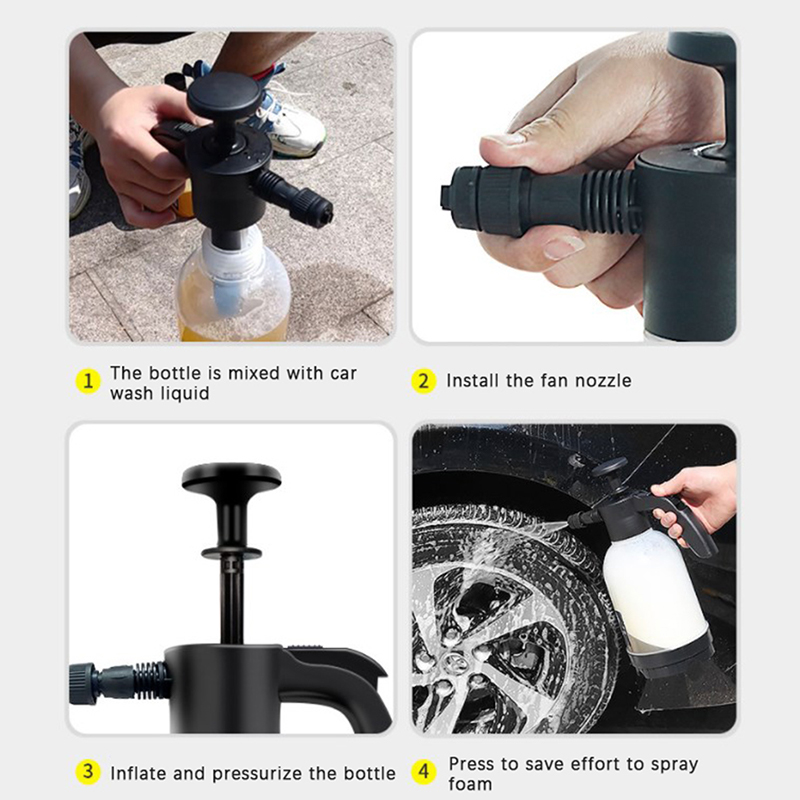 1 The bottle is mixed with car wash liquid

2 Install the fan nozzle

3 Inflate and pressurize the bottle

4 Press to save effort to spray foam