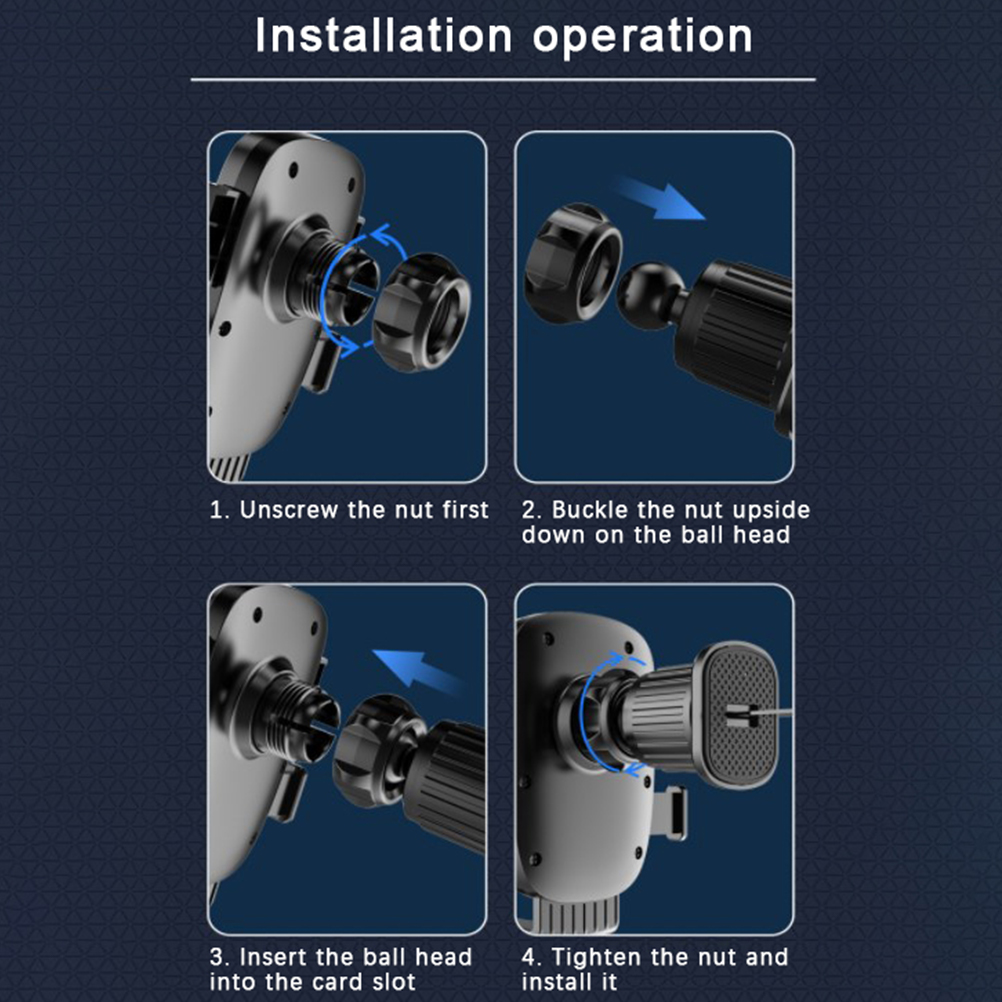 Installation operation

1. Unscrew the nut first

2. Buckle the nut upside down on the ball head

3. Insert the ball head into the card slot

4. Tighten the nut and install it