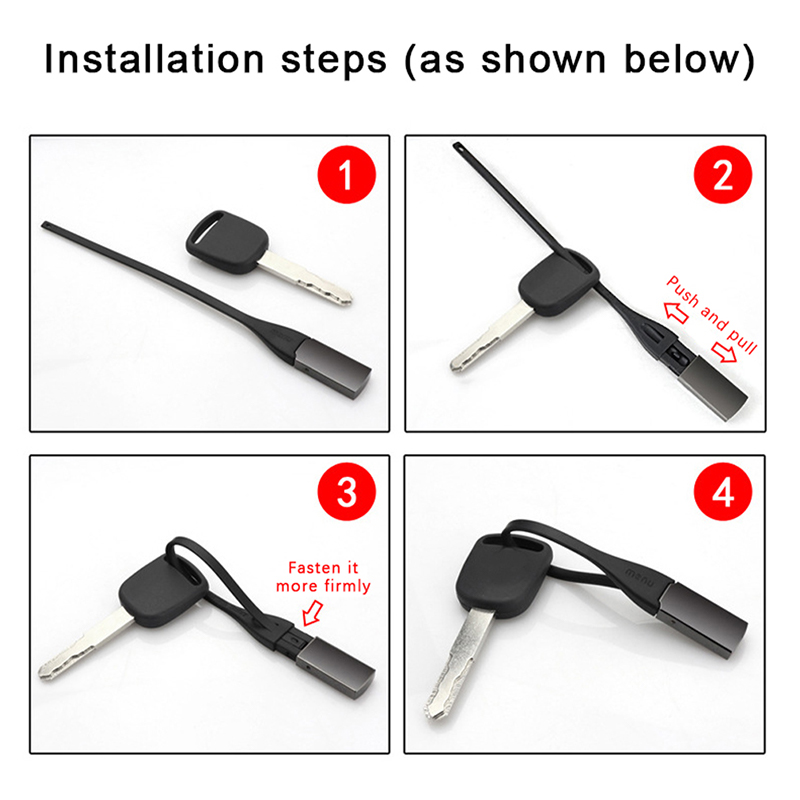 Installation steps (as shown below)

1

2

Push and pull

3

Fasten it more firmly

4

menu