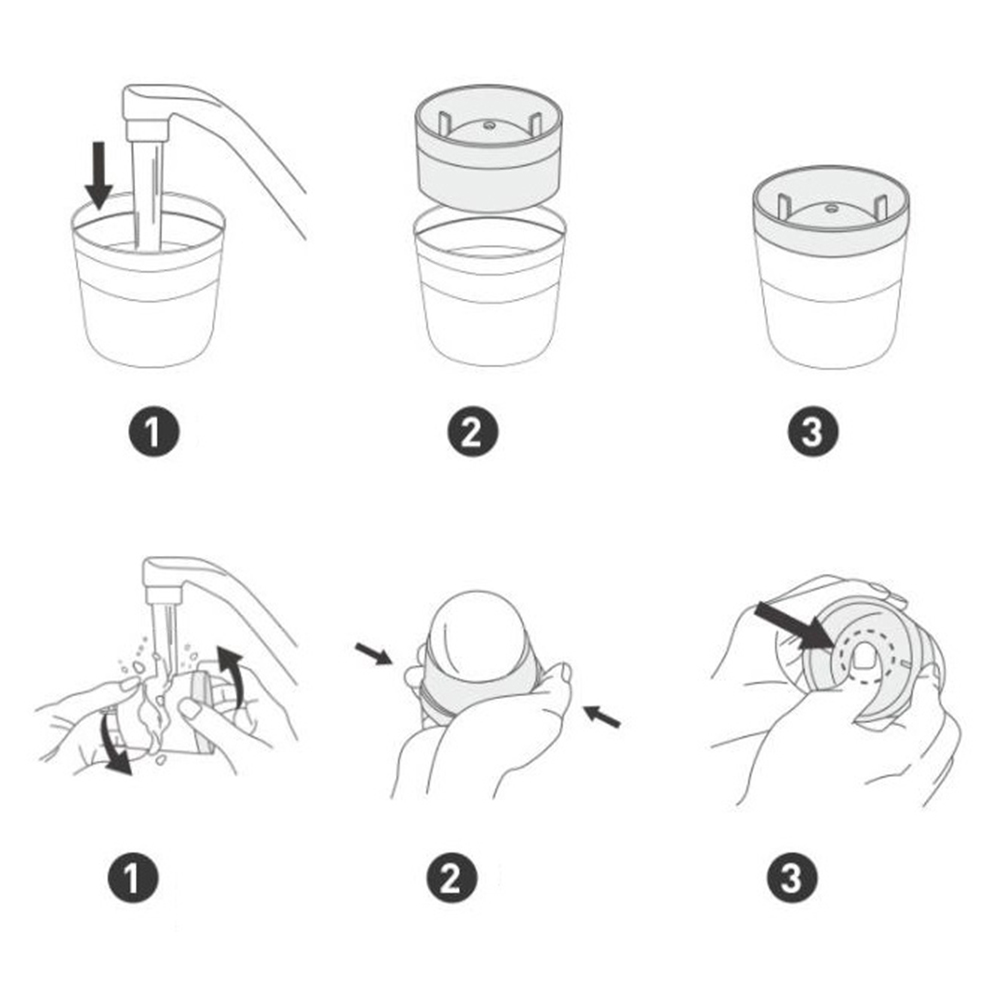 1

2

3

1

2

3