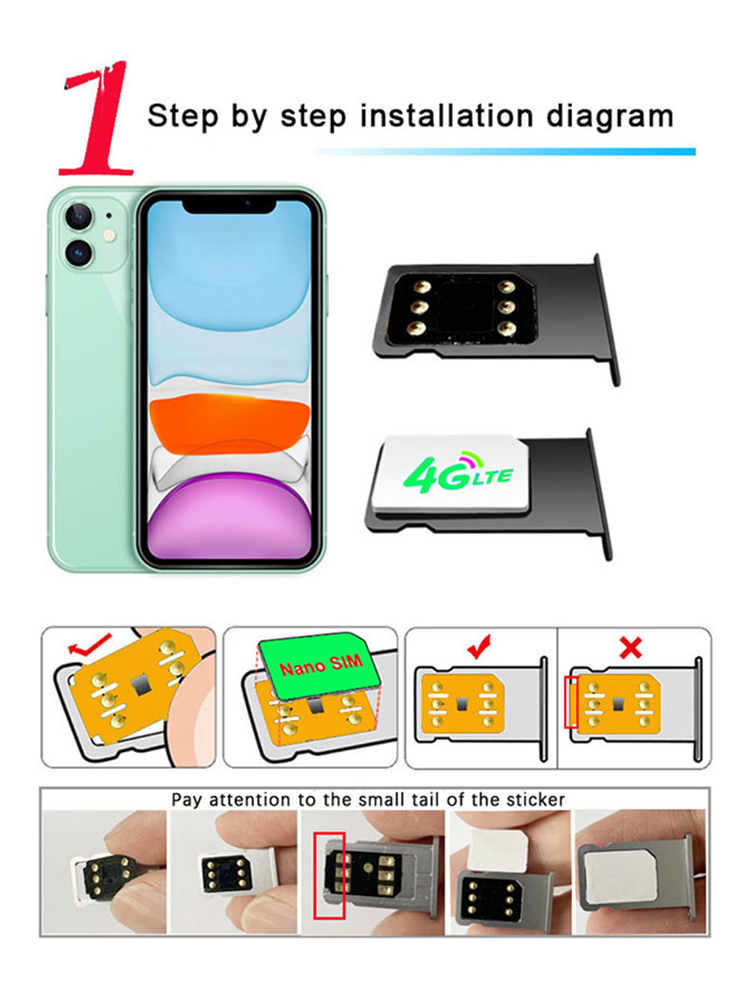 1 Step by step installation diagram

4G LTE

Nano SIM

Pay attention to the small tail of the sticker