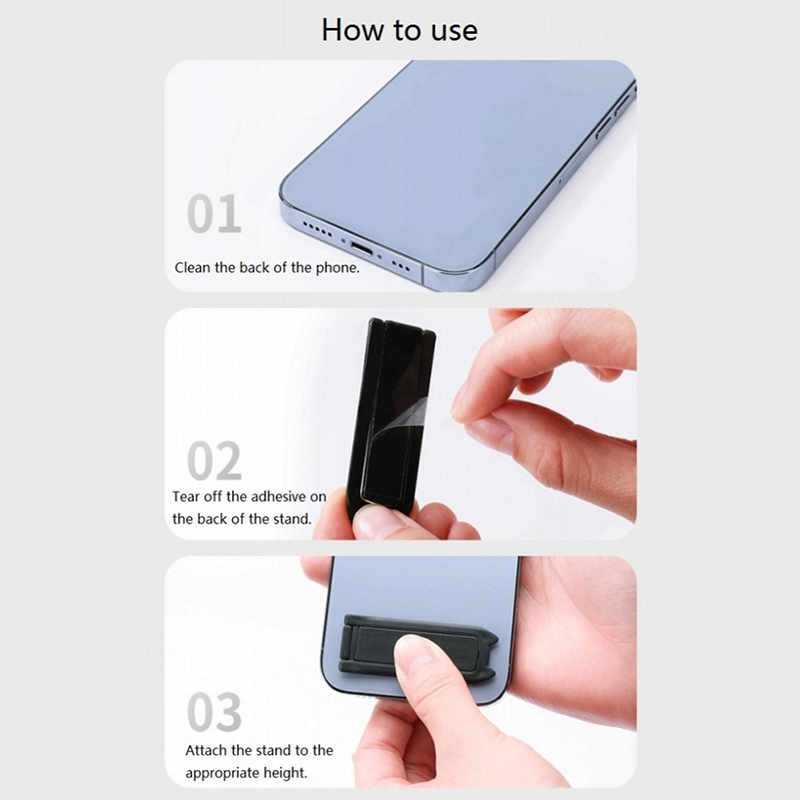 How to use

01

Clean the back of the phone.

02

Tear off the adhesive on the back of the stand.

03

Attach the stand to the appropriate height.