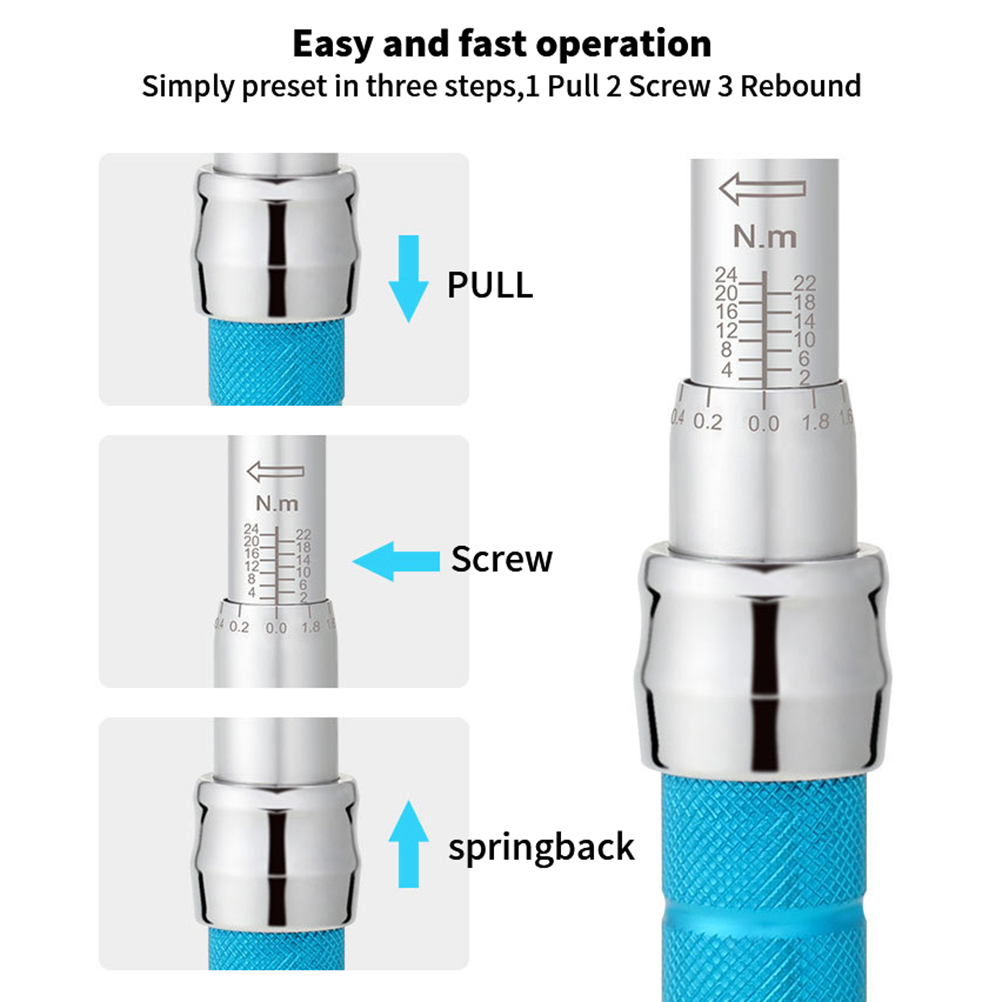 Easy and fast operation
Simply preset in three steps,1 Pull 2 Screw 3 Rebound

PULL

N.m
24 20 16 12 8 4
22 18 14 10 6 2
0.4 0.2 0.0 1.8 1.6

Screw

springback

N.m
24 20 16 12 8 4
22 18 14 10 6 2
0.4 0.2 0.0 1.8 1.6