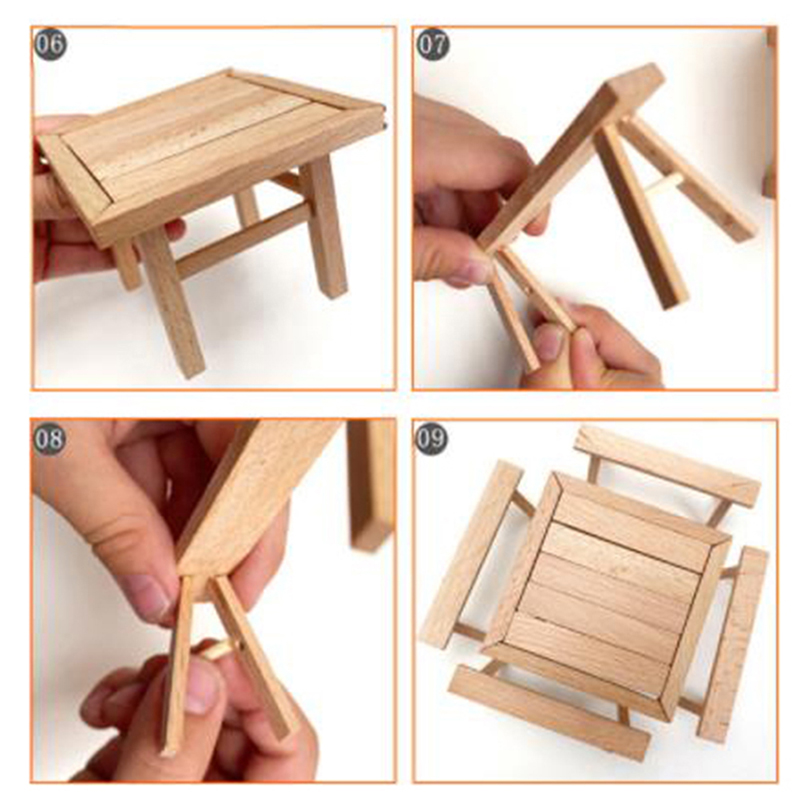 06

07

08

09