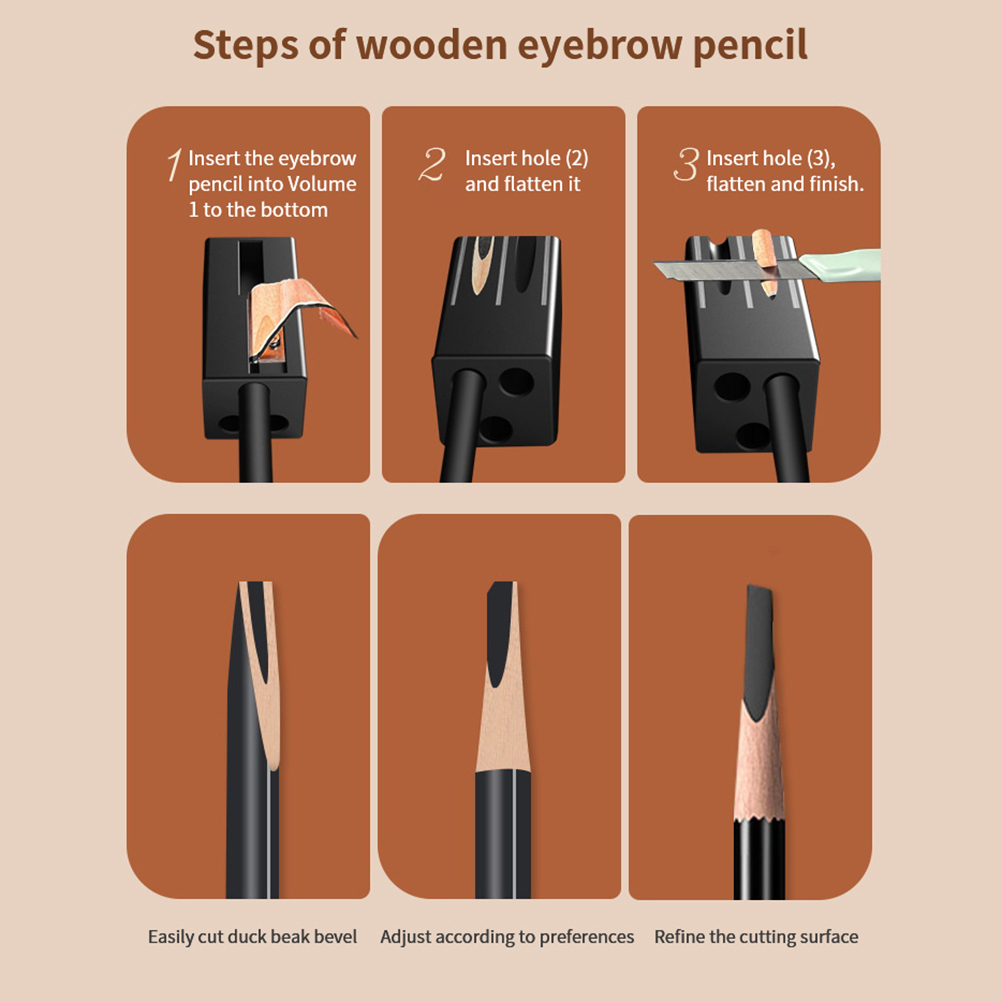 Steps of wooden eyebrow pencil

1 Insert the eyebrow pencil into Volume 1 to the bottom

2 Insert hole (2) and flatten it

3 Insert hole (3), flatten and finish.

Easily cut duck beak bevel

Adjust according to preferences

Refine the cutting surface