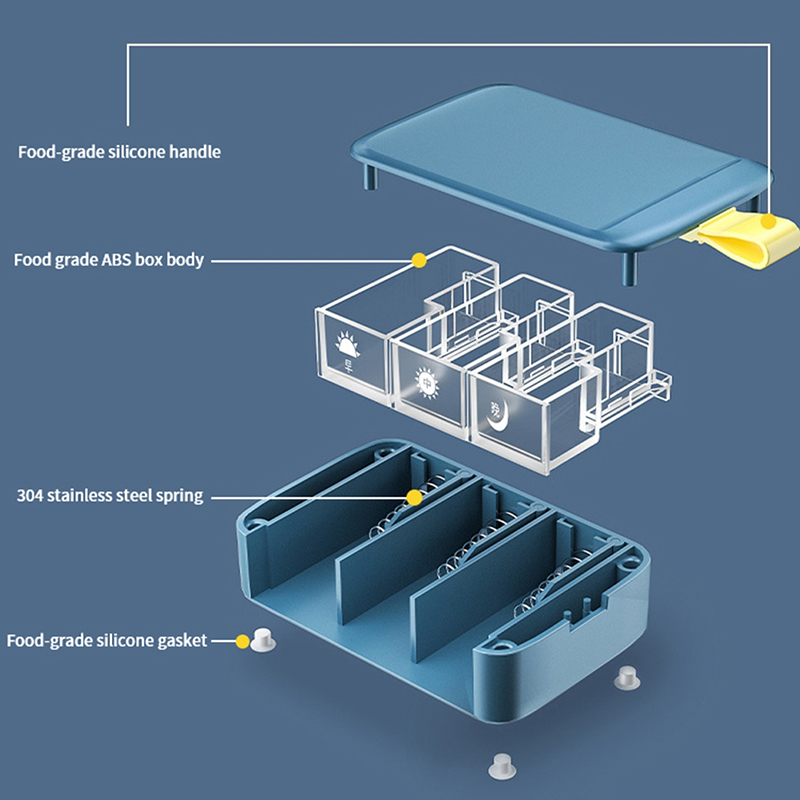 Food-grade silicone handle

Food grade ABS box body

早

中

晚

304 stainless steel spring

Food-grade silicone gasket