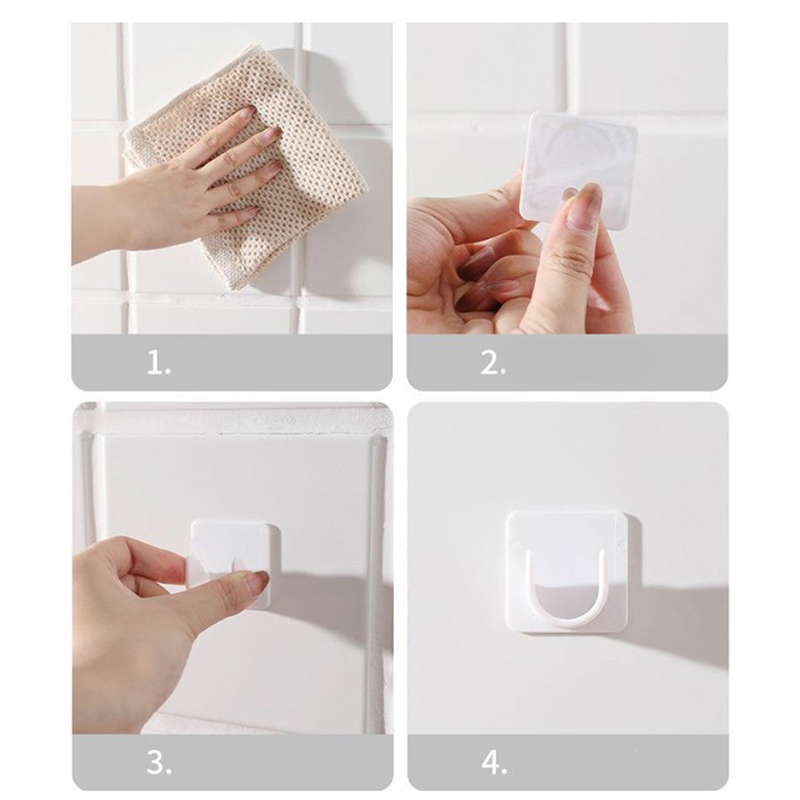 1.

2.

3.

4.