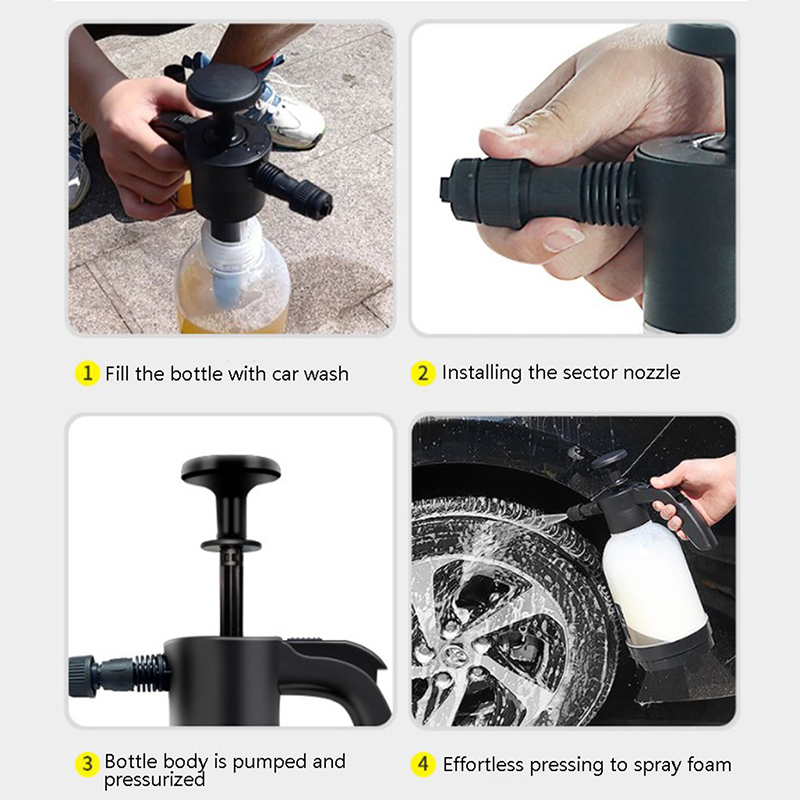 1 Fill the bottle with car wash

2 Installing the sector nozzle

3 Bottle body is pumped and pressurized

4 Effortless pressing to spray foam