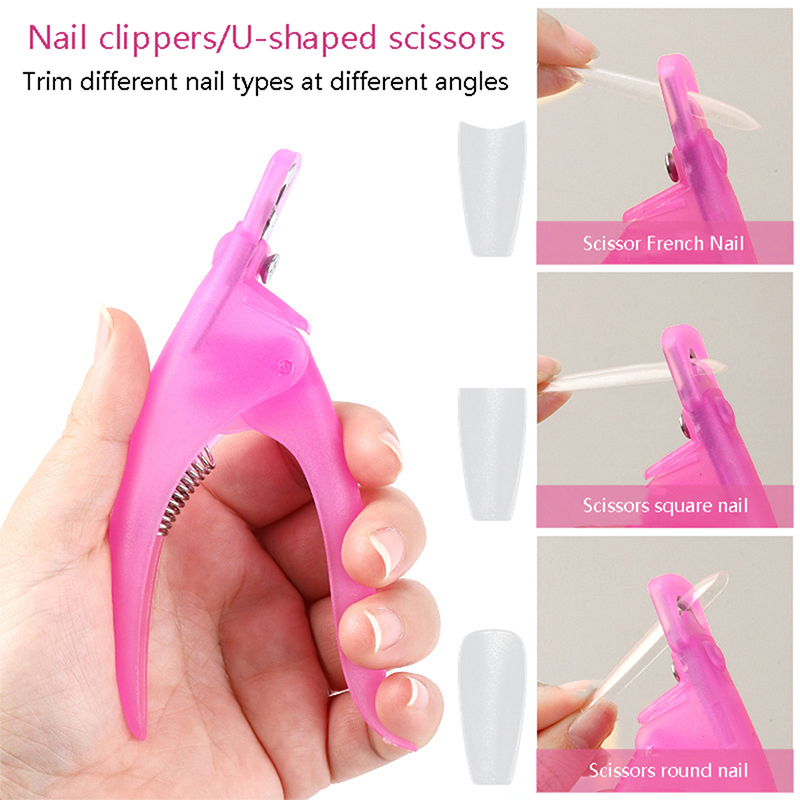 Nail clippers/U-shaped scissors
Trim different nail types at different angles

Scissor French Nail

Scissors square nail

Scissors round nail