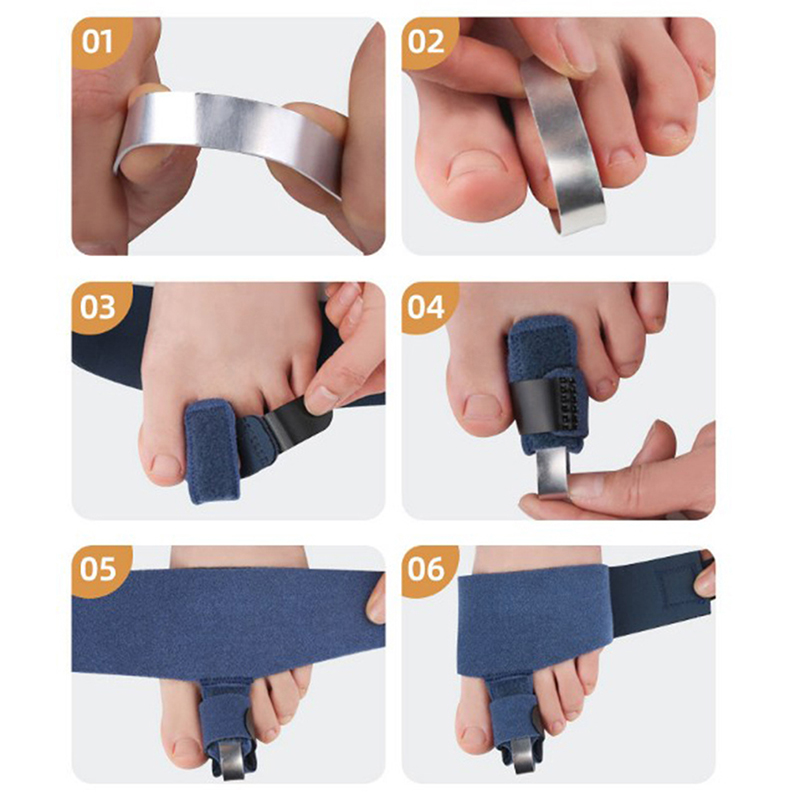 01

02

03

04

05

06