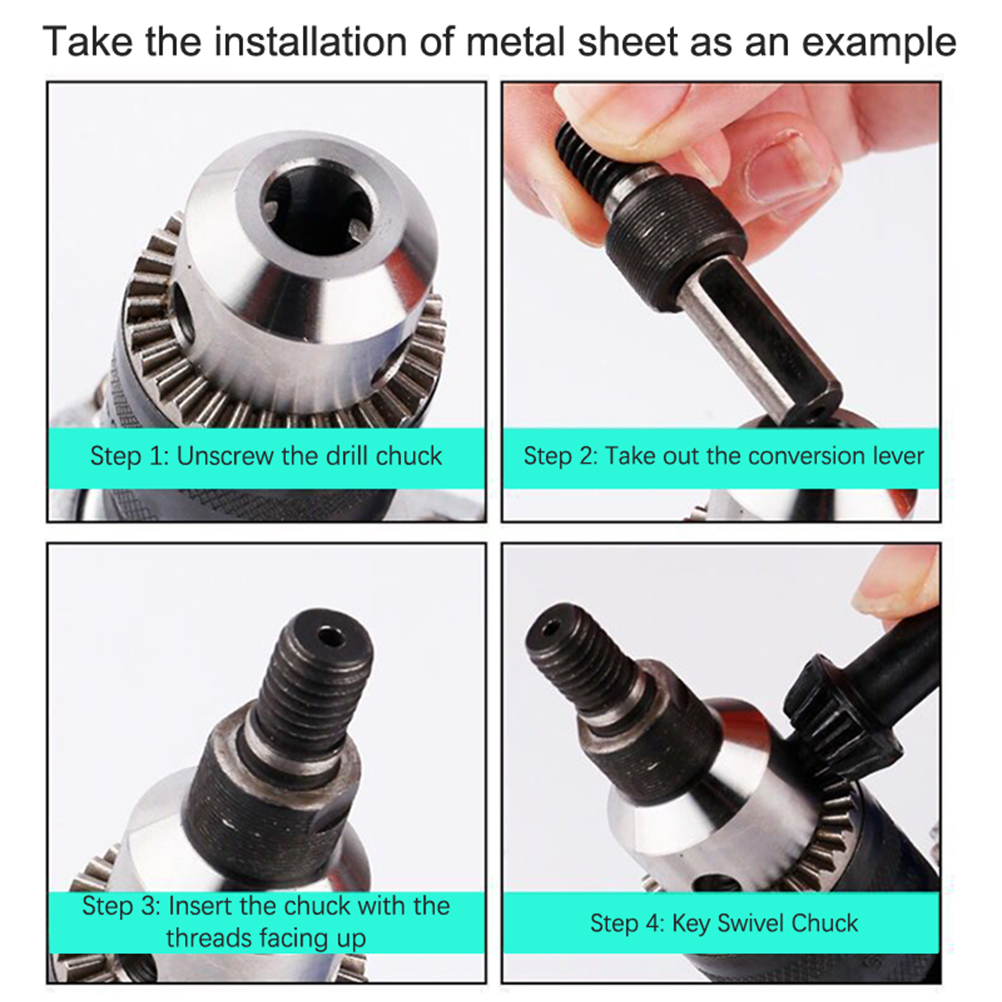 Take the installation of metal sheet as an example

Step 1: Unscrew the drill chuck

Step 2: Take out the conversion lever

Step 3: Insert the chuck with the threads facing up

Step 4: Key Swivel Chuck