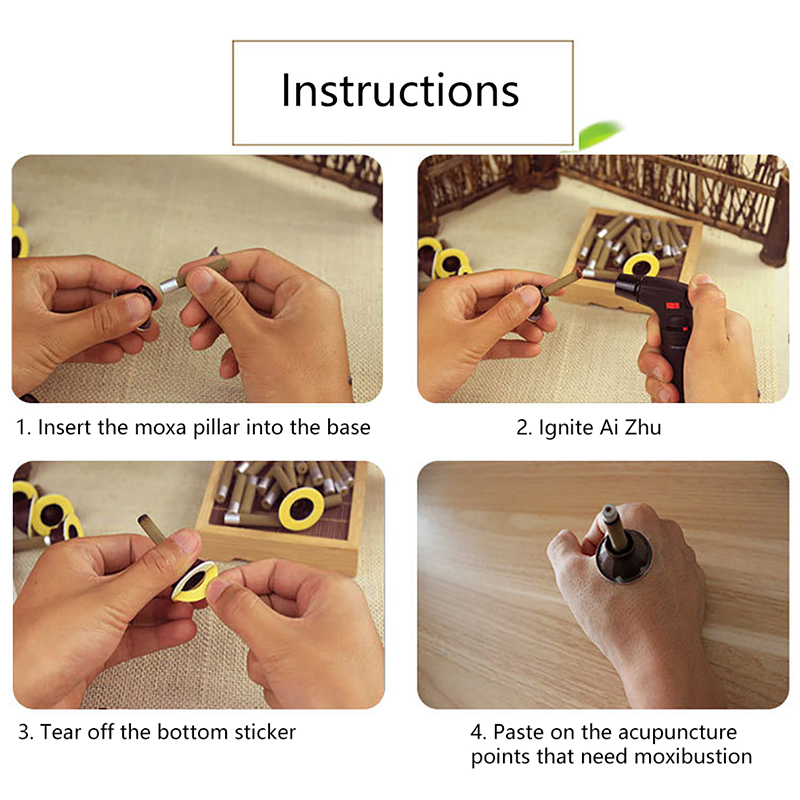 Instructions

1. Insert the moxa pillar into the base

2. Ignite Ai Zhu

3. Tear off the bottom sticker

4. Paste on the acupuncture points that need moxibustion