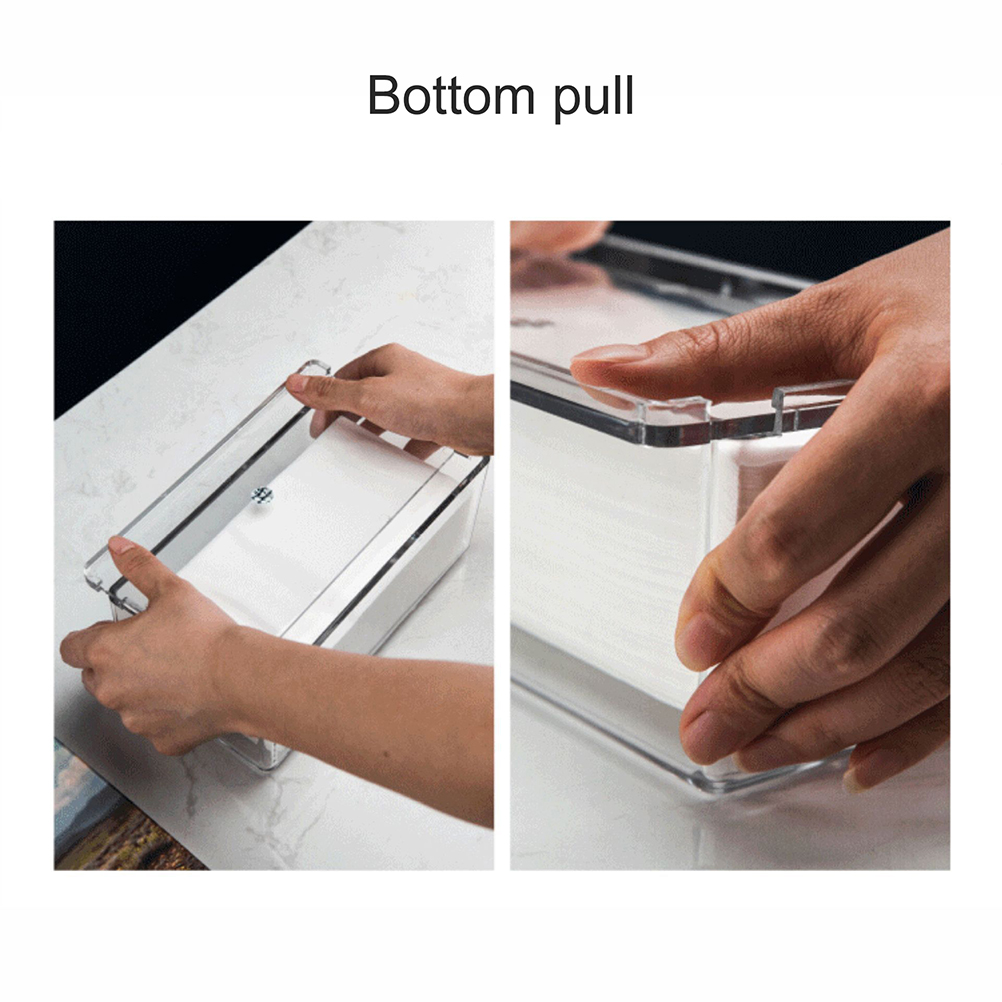 Bottom pull