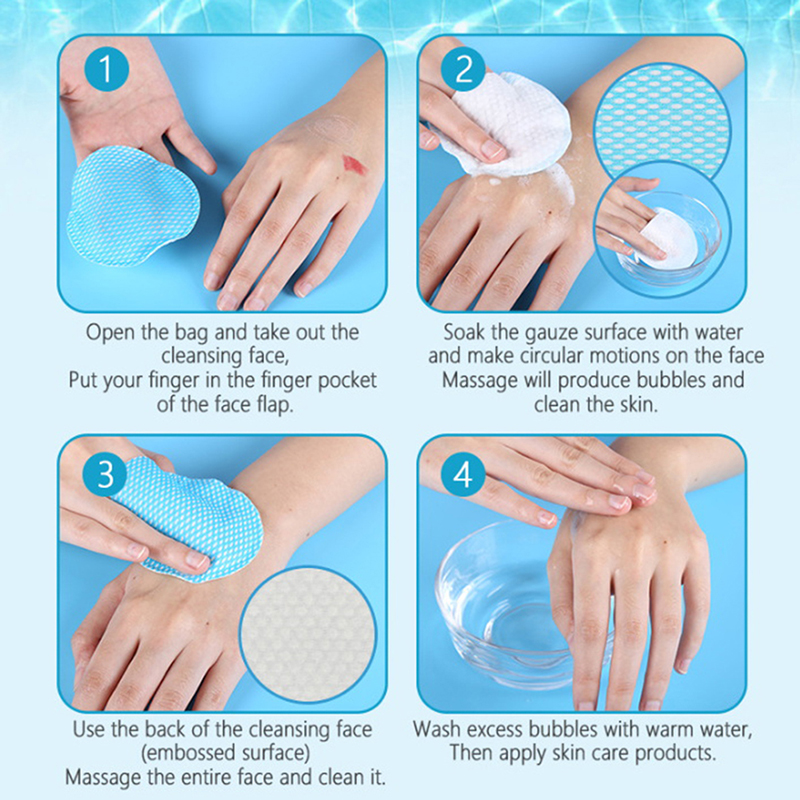 1

Open the bag and take out the cleansing face,
Put your finger in the finger pocket of the face flap.

2

Soak the gauze surface with water and make circular motions on the face
Massage will produce bubbles and clean the skin.

3

Use the back of the cleansing face (embossed surface)
Massage the entire face and clean it.

4

Wash excess bubbles with warm water,
Then apply skin care products.