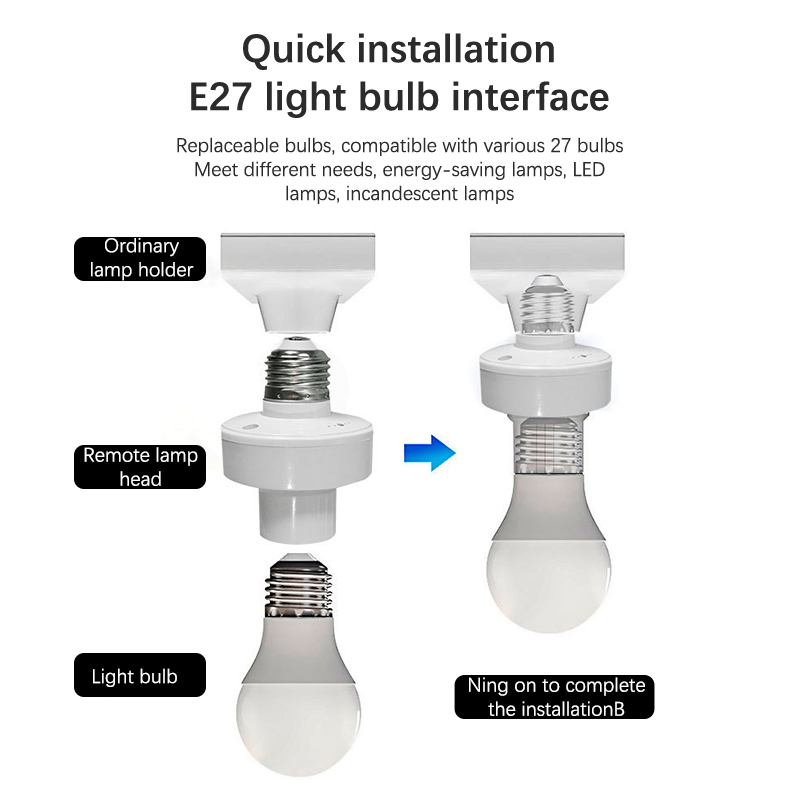 Quick installation
E27 light bulb interface

Replaceable bulbs, compatible with various 27 bulbs
Meet different needs, energy-saving lamps, LED lamps, incandescent lamps

Ordinary lamp holder

Remote lamp head

Light bulb

Ning on to complete the installationB