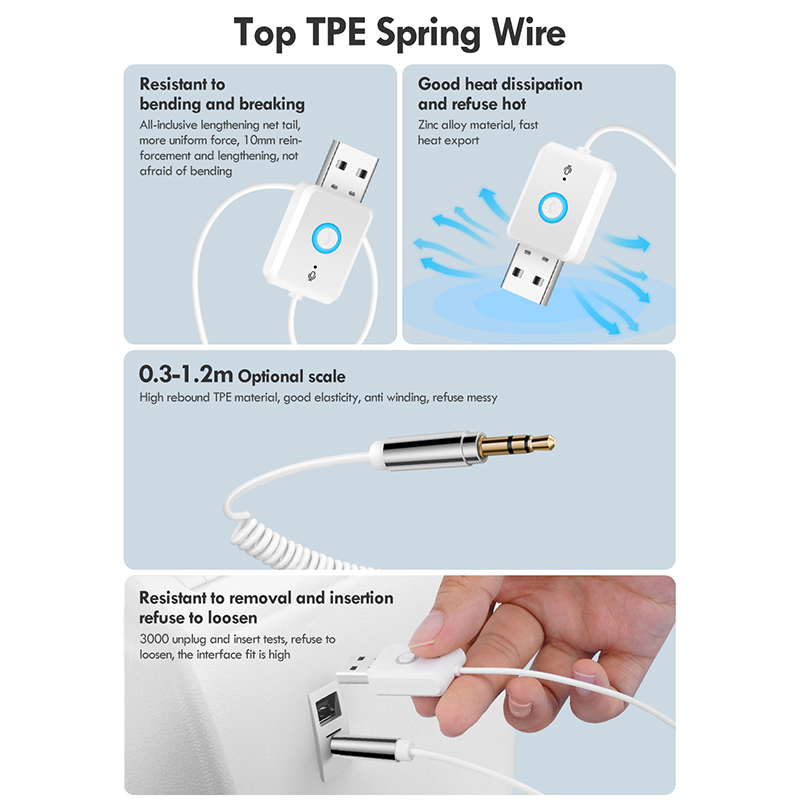 Top TPE Spring Wire

Resistant to bending and breaking
All-inclusive lengthening net tail, more uniform force, 10mm reinforcement and lengthening, not afraid of bending

Good heat dissipation and refuse hot
Zinc alloy material, fast heat export

0.3-1.2m Optional scale
High rebound TPE material, good elasticity, anti winding, refuse messy

Resistant to removal and insertion refuse to loosen
3000 unplug and insert tests, refuse to loosen, the interface fit is high