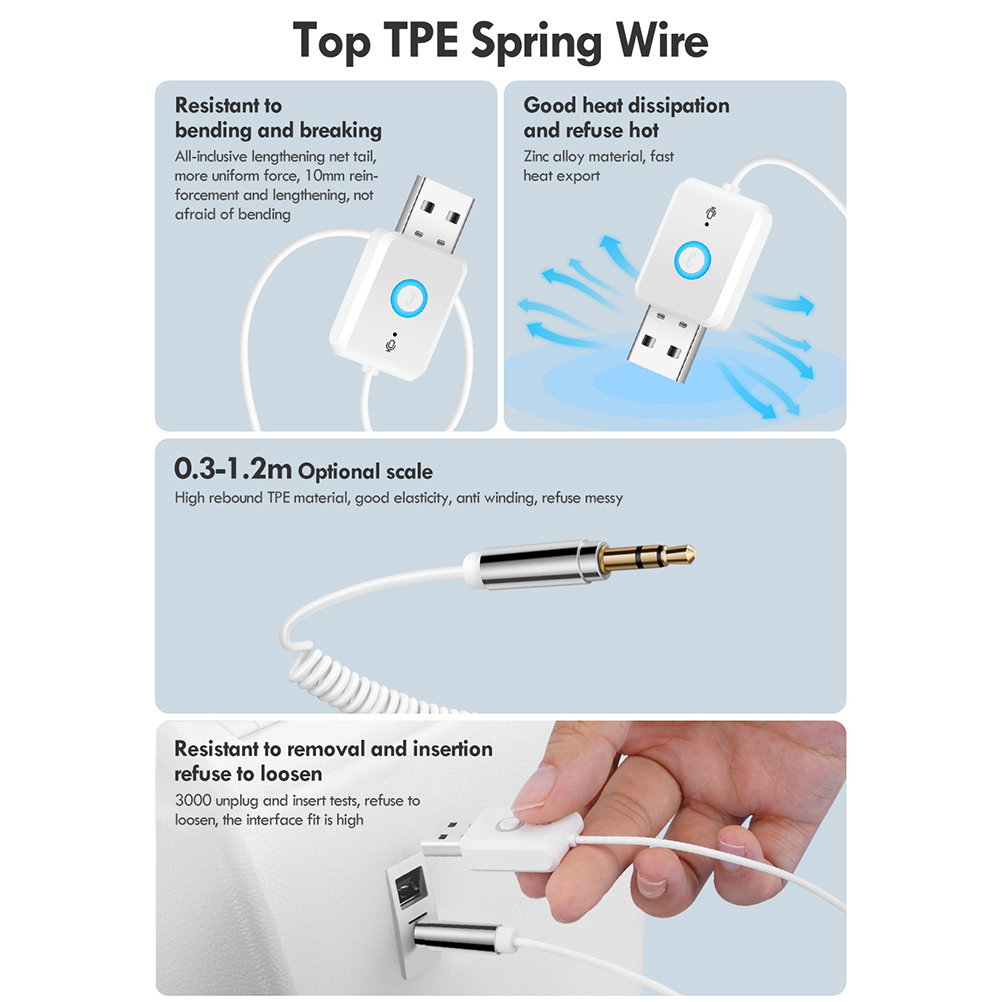 Top TPE Spring Wire

Resistant to bending and breaking

All-inclusive lengthening net tail, more uniform force, 10mm reinforcement and lengthening, not afraid of bending

Good heat dissipation and refuse hot

Zinc alloy material, fast heat export

0.3-1.2m Optional scale

High rebound TPE material, good elasticity, anti winding, refuse messy

Resistant to removal and insertion refuse to loosen

3000 unplug and insert tests, refuse to loosen, the interface fit is high