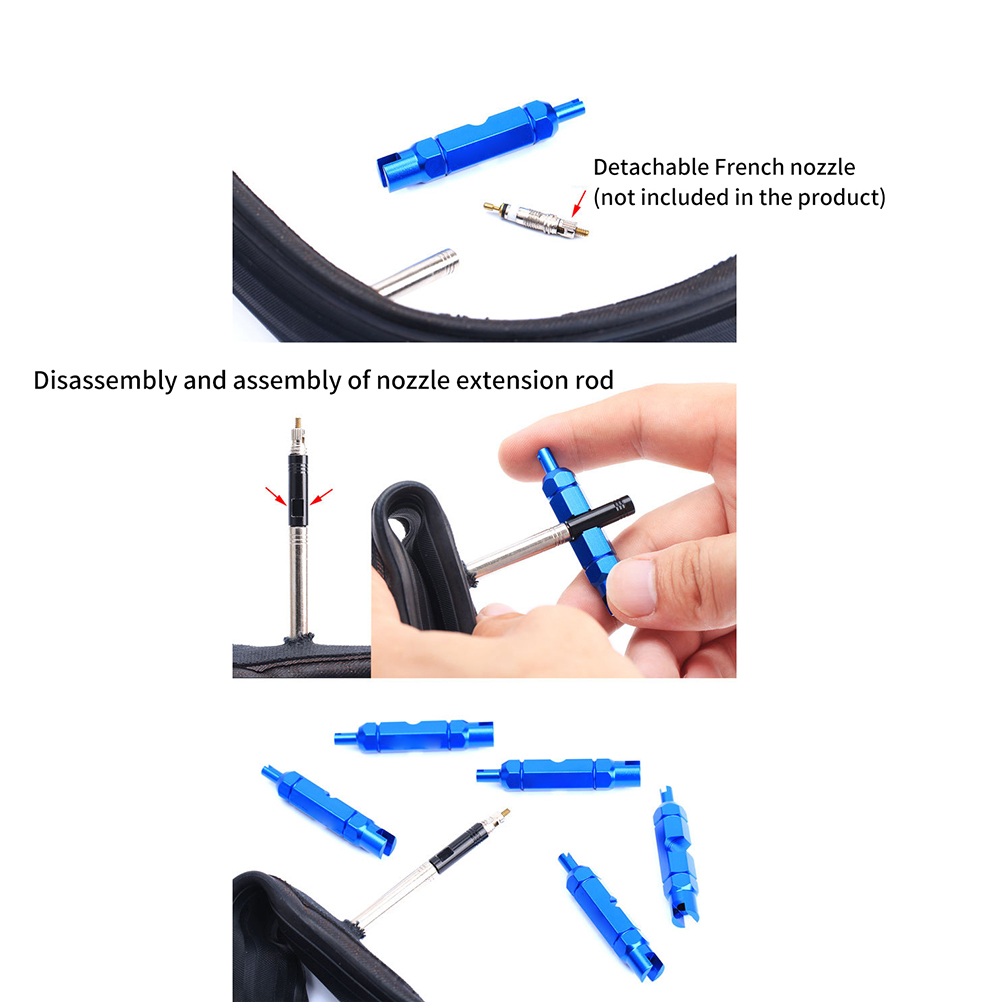 Detachable French nozzle
(not included in the product)

Disassembly and assembly of nozzle extension rod