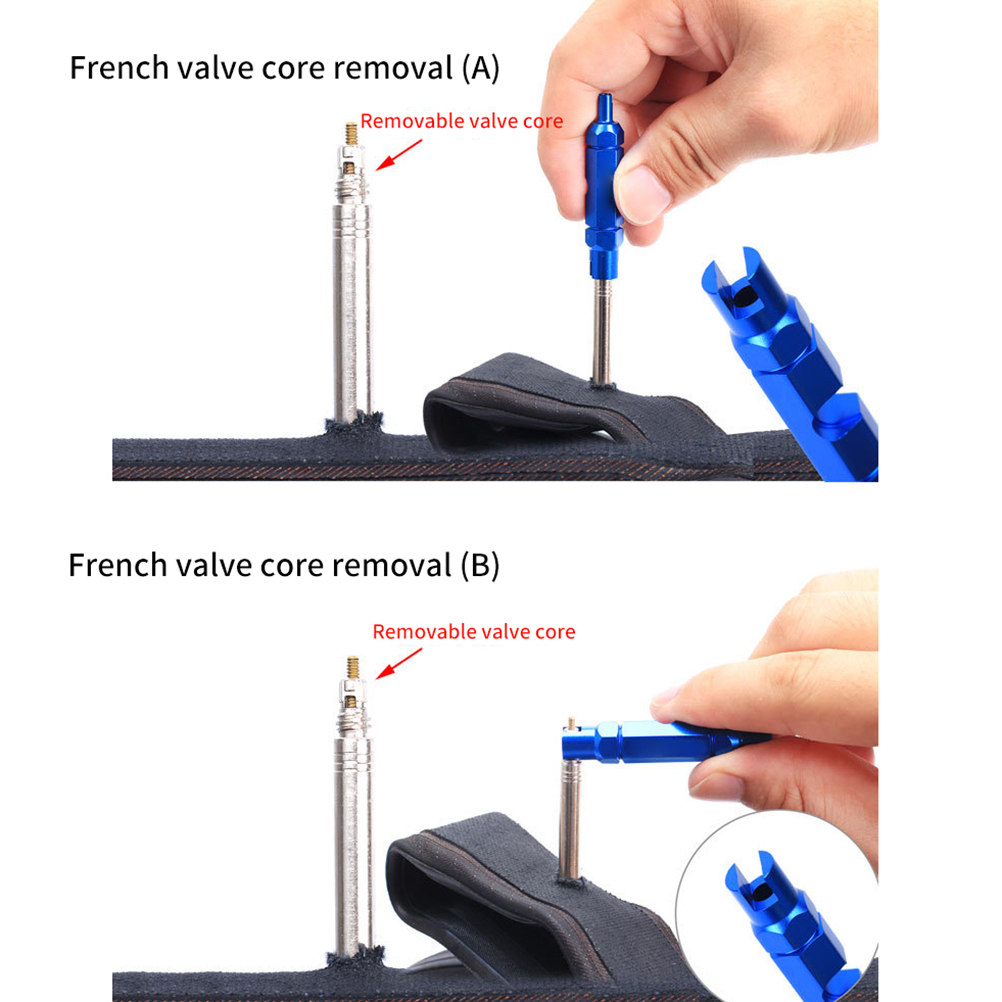 French valve core removal (A)

Removable valve core

French valve core removal (B)

Removable valve core