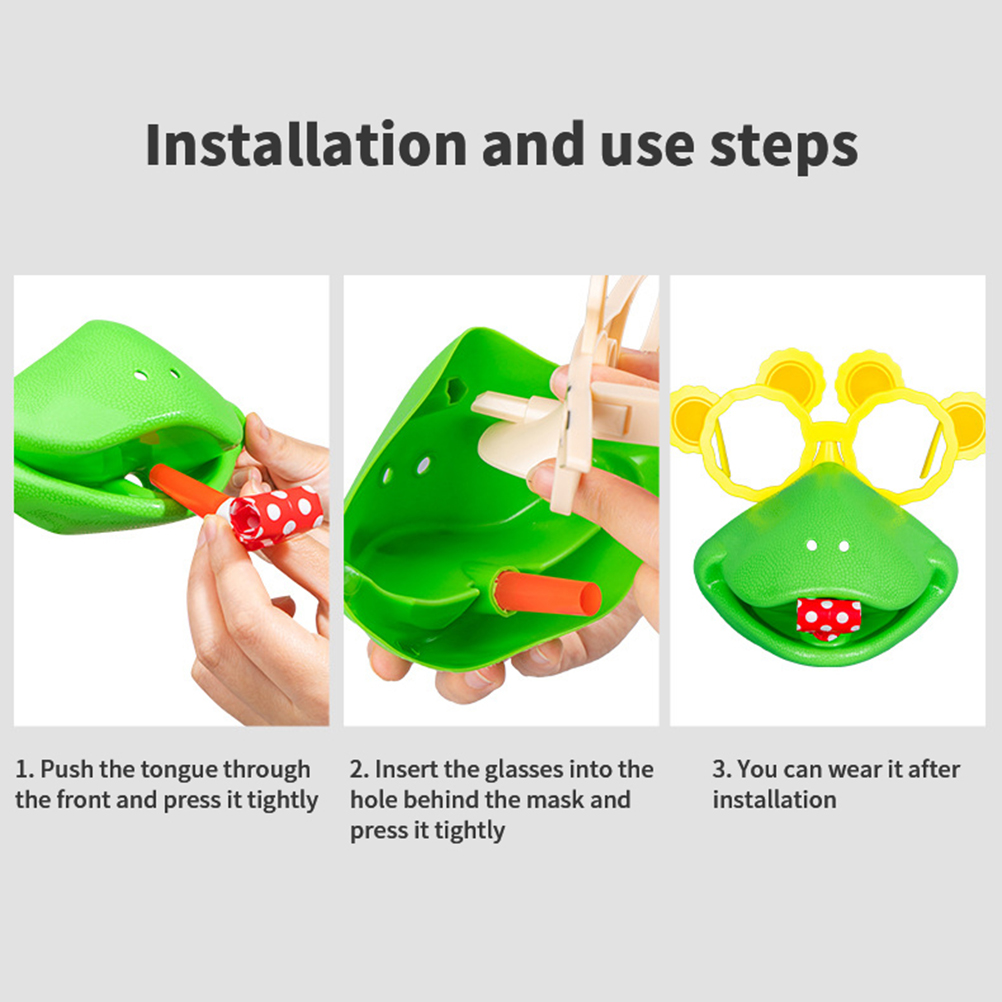 Installation and use steps

1. Push the tongue through the front and press it tightly

2. Insert the glasses into the hole behind the mask and press it tightly

3. You can wear it after installation