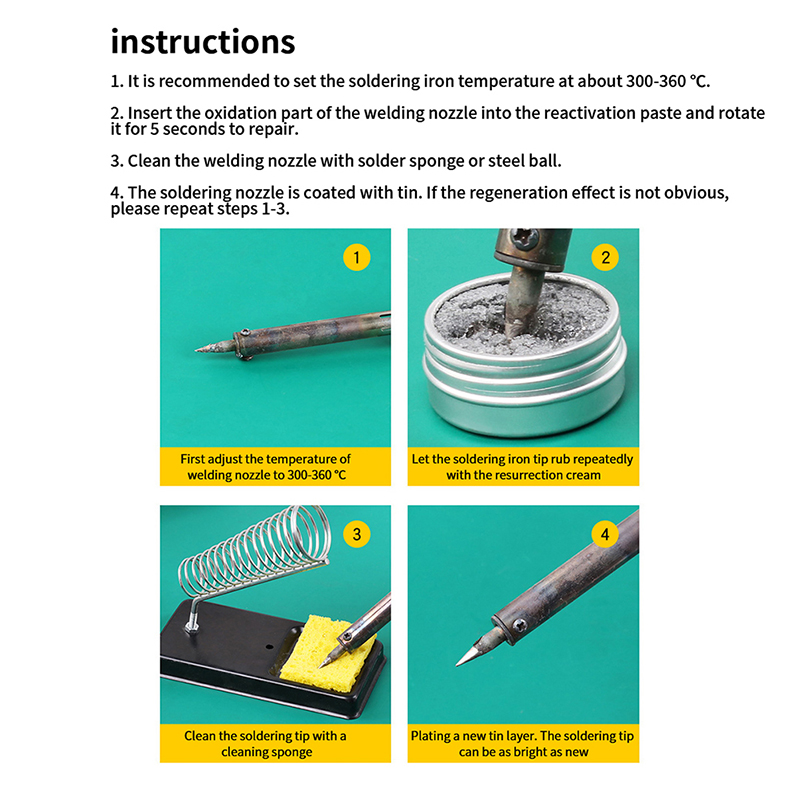 instructions

1. It is recommended to set the soldering iron temperature at about 300-360 ℃.

2. Insert the oxidation part of the welding nozzle into the reactivation paste and rotate it for 5 seconds to repair.

3. Clean the welding nozzle with solder sponge or steel ball.

4. The soldering nozzle is coated with tin. If the regeneration effect is not obvious, please repeat steps 1-3.

1

First adjust the temperature of welding nozzle to 300-360 ℃

2

Let the soldering iron tip rub repeatedly with the resurrection cream

3

Clean the soldering tip with a cleaning sponge

4

Plating a new tin layer. The soldering tip can be as bright as new