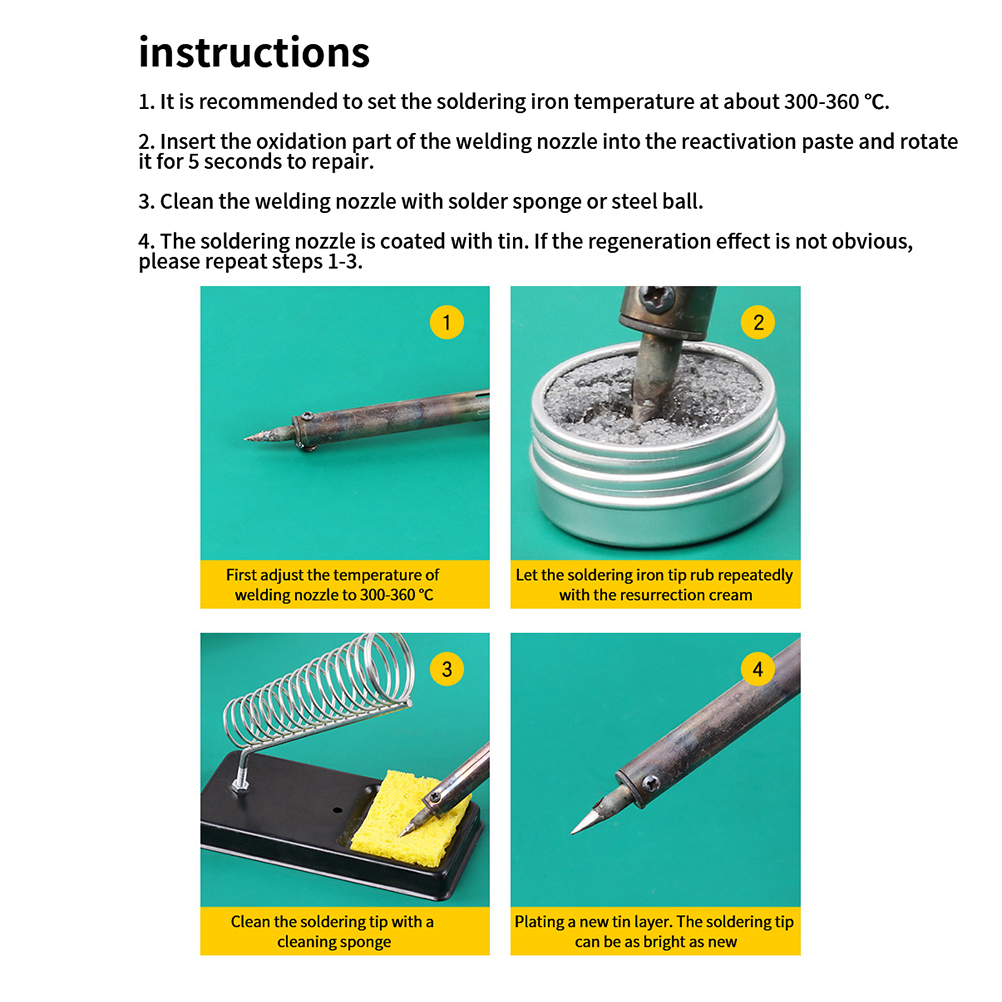 instructions

1. It is recommended to set the soldering iron temperature at about 300-360 ℃.

2. Insert the oxidation part of the welding nozzle into the reactivation paste and rotate it for 5 seconds to repair.

3. Clean the welding nozzle with solder sponge or steel ball.

4. The soldering nozzle is coated with tin. If the regeneration effect is not obvious, please repeat steps 1-3.

1

First adjust the temperature of welding nozzle to 300-360 ℃

2

Let the soldering iron tip rub repeatedly with the resurrection cream

3

Clean the soldering tip with a cleaning sponge

4

Plating a new tin layer. The soldering tip can be as bright as new